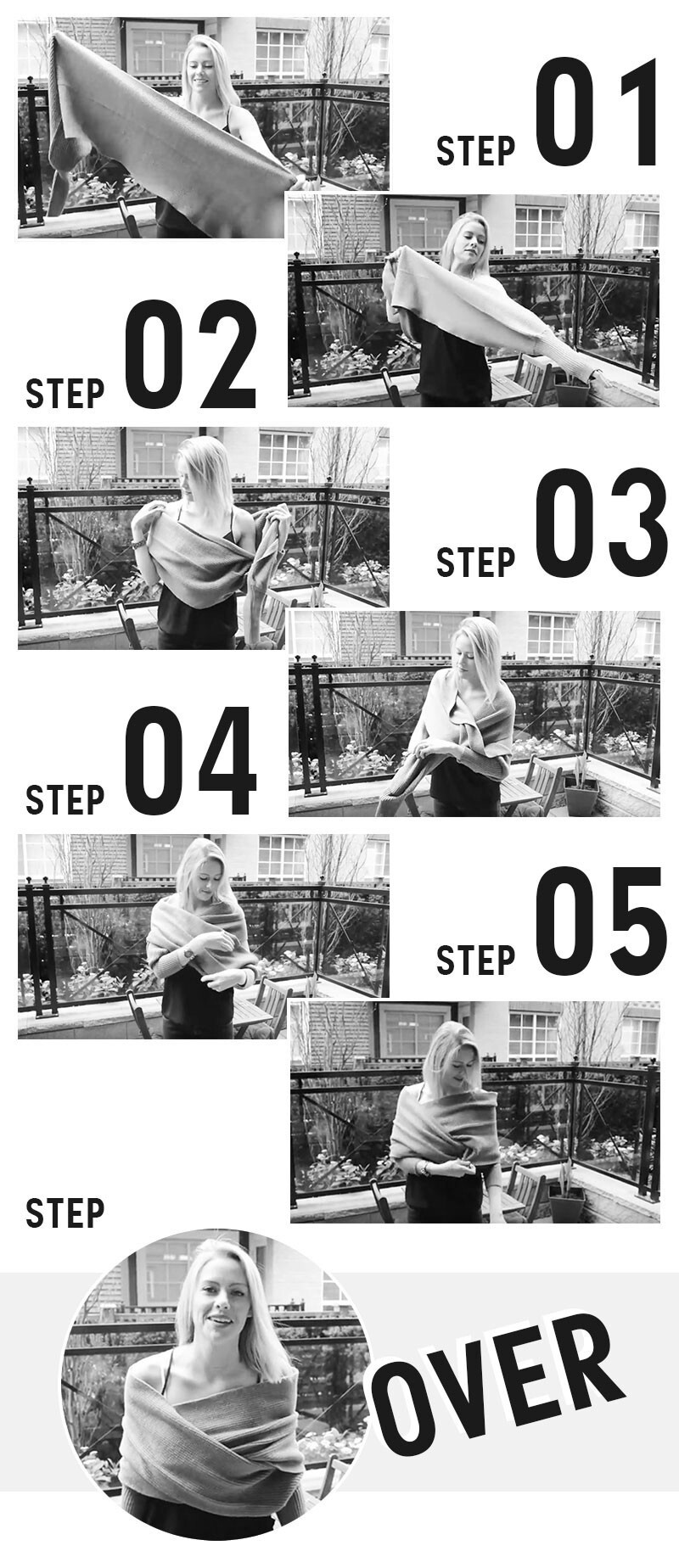 STEP 01

STEP 02

STEP 03

STEP 04

STEP 05

STEP

OVER