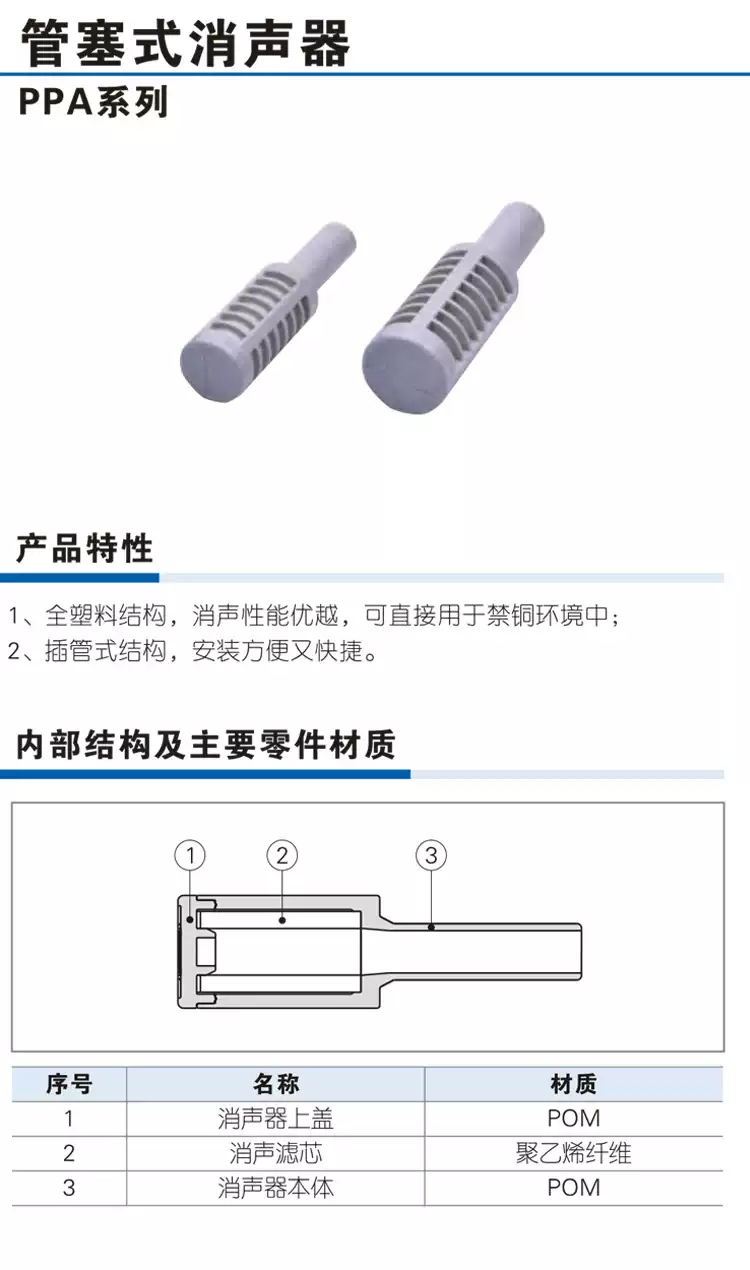 管塞式消声器
PPA系列

产品特性

1、全塑料结构，消声性能优越，可直接用于禁铜环境中；
2、插管式结构，安装方便又快捷。

内部结构及主要零件材质

①
②
③

| 序号 | 名称 | 材质 |
|---|---|---|
| 1 | 消声器上盖 | POM |
| 2 | 消声滤芯 | 聚乙烯纤维 |
| 3 | 消声器本体 | POM |