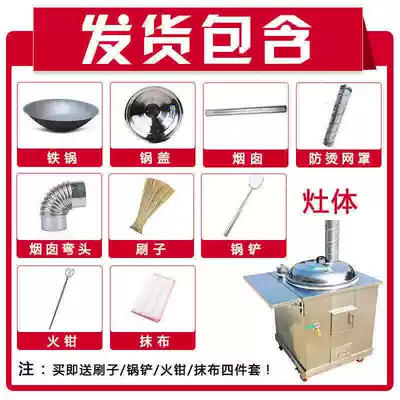 发货包含

铁锅

锅盖

烟囱

防烫网罩

烟囱弯头

刷子

锅铲

灶体

火钳

抹布

注：买即送刷子/锅铲/火钳/抹布四件套！