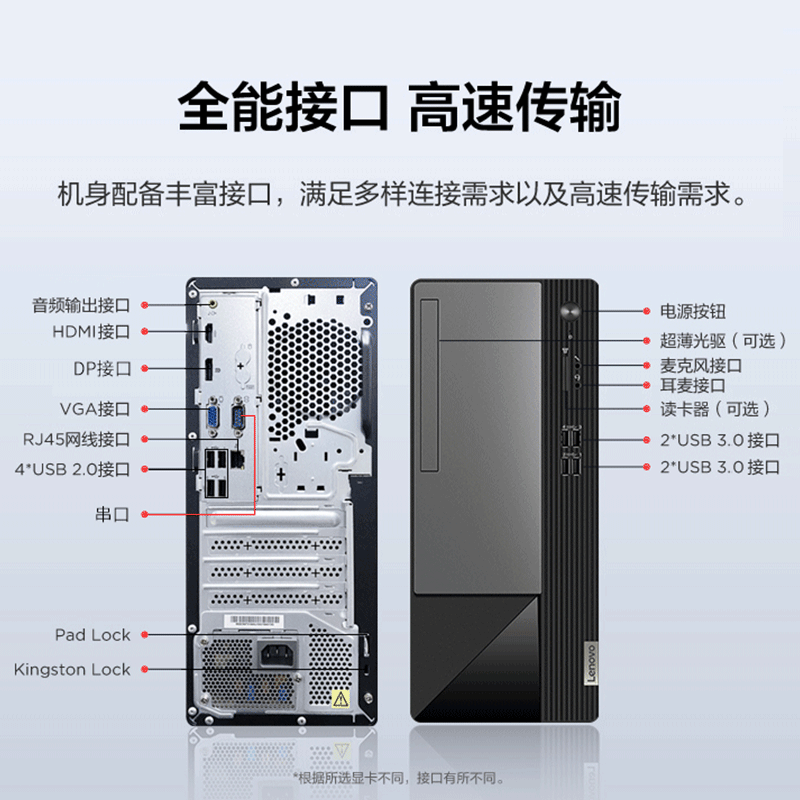 全能接口 高速传输

机身配备丰富接口，满足多样连接需求以及高速传输需求。

音频输出接口
HDMI接口
DP接口
VGA接口
RJ45网线接口
4*USB 2.0接口
串口
Pad Lock
Kingston Lock

电源按钮
超薄光驱（可选）
麦克风接口
耳麦接口
读卡器（可选）
2*USB 3.0 接口
2*USB 3.0 接口

Lenovo

*根据所选显卡不同，接口有所不同。