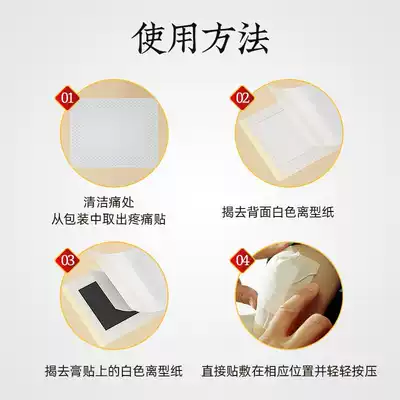 使用方法

01

清洁痛处
从包装中取出疼痛贴

02

揭去背面白色离型纸

03

揭去膏贴上的白色离型纸

04

直接贴敷在相应位置并轻轻按压