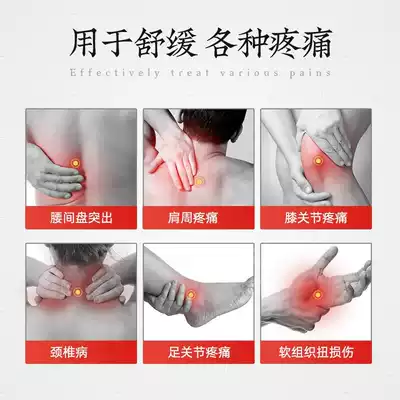 用于舒缓 各种疼痛

Effectively treat various pains

腰间盘突出

肩周疼痛

膝关节疼痛

颈椎病

足关节疼痛

软组织扭损伤