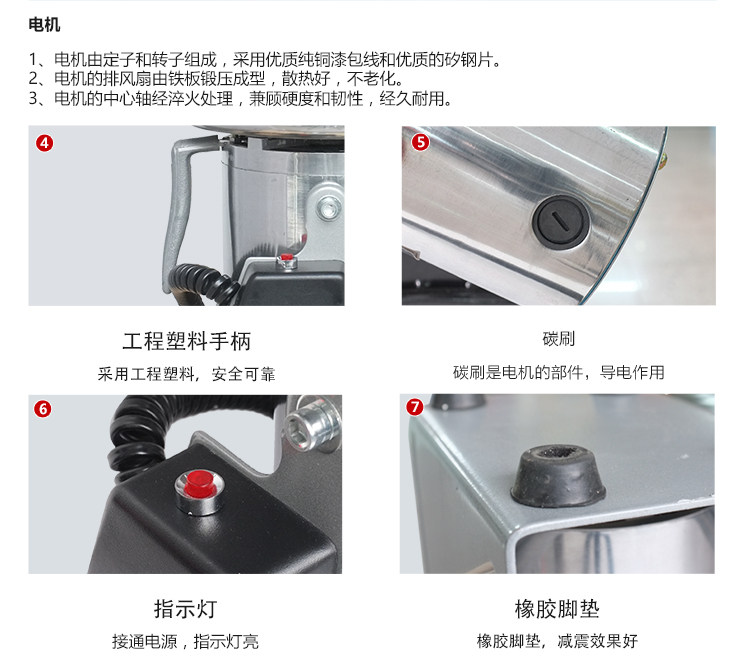 电机

1、电机由定子和转子组成，采用优质纯铜漆包线和优质的矽钢片。
2、电机的排风扇由铁板锻压成型，散热好，不老化。
3、电机的中心轴经淬火处理，兼顾硬度和韧性，经久耐用。

4

工程塑料手柄

采用工程塑料，安全可靠

5

碳刷

碳刷是电机的部件，导电作用

6

指示灯

接通电源，指示灯亮

7

橡胶脚垫

橡胶脚垫，减震效果好