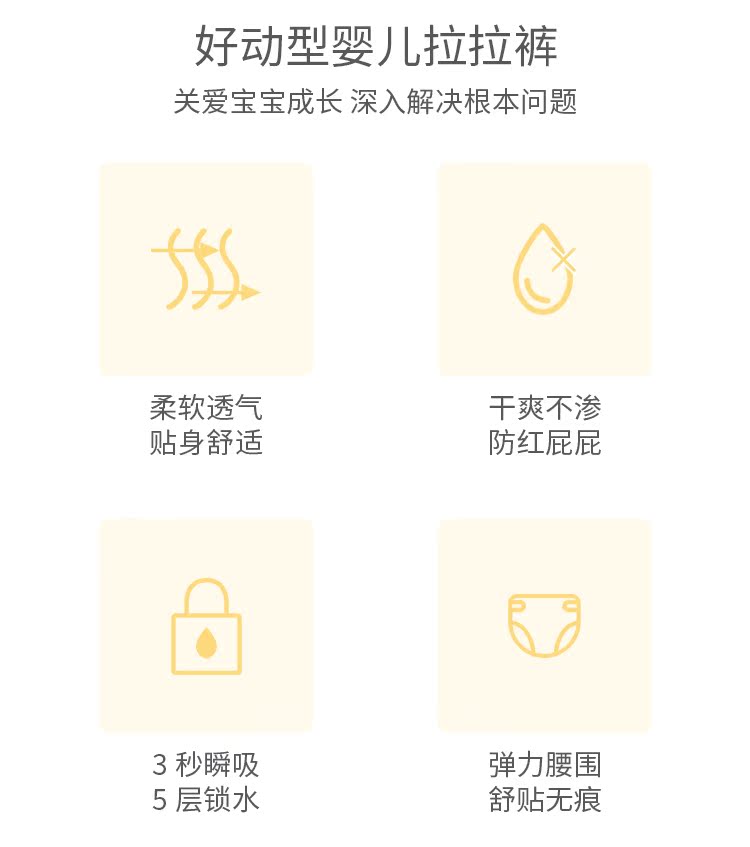 好动型婴儿拉拉裤

关爱宝宝成长 深入解决根本问题

柔软透气
贴身舒适

干爽不渗
防红屁屁

3秒瞬吸
5层锁水

弹力腰围
舒贴无痕