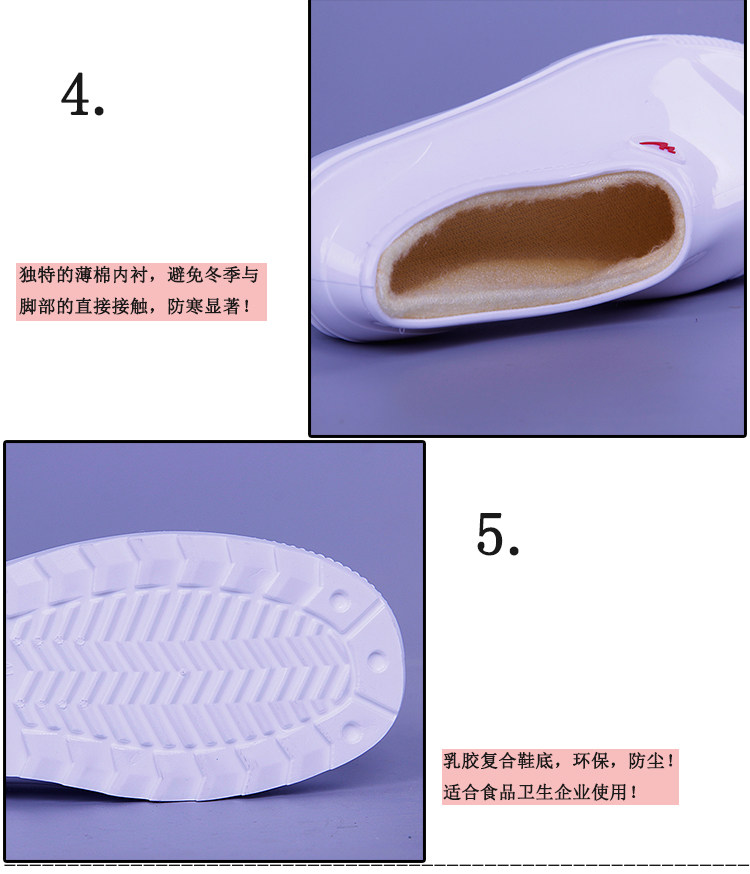 4.

独特的薄棉内衬，避免冬季与脚部的直接接触，防寒显著！

5.

乳胶复合鞋底，环保，防尘！适合食品卫生企业使用！