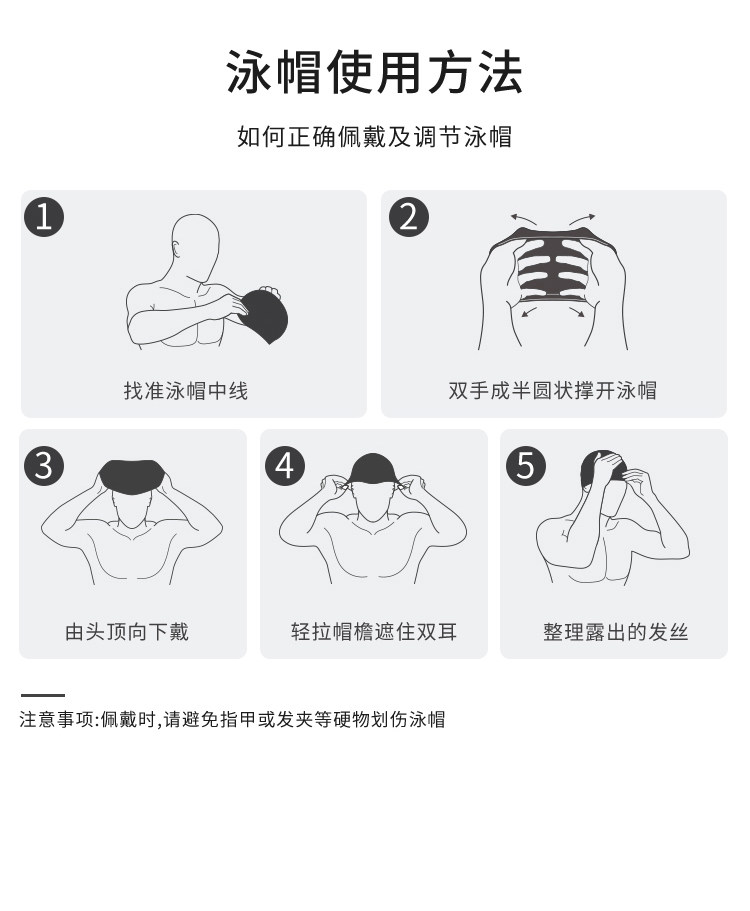 泳帽使用方法

如何正确佩戴及调节泳帽

1
找准泳帽中线

2
双手成半圆状撑开泳帽

3
由头顶向下戴

4
轻拉帽檐遮住双耳

5
整理露出的发丝

注意事项:佩戴时,请避免指甲或发夹等硬物划伤泳帽