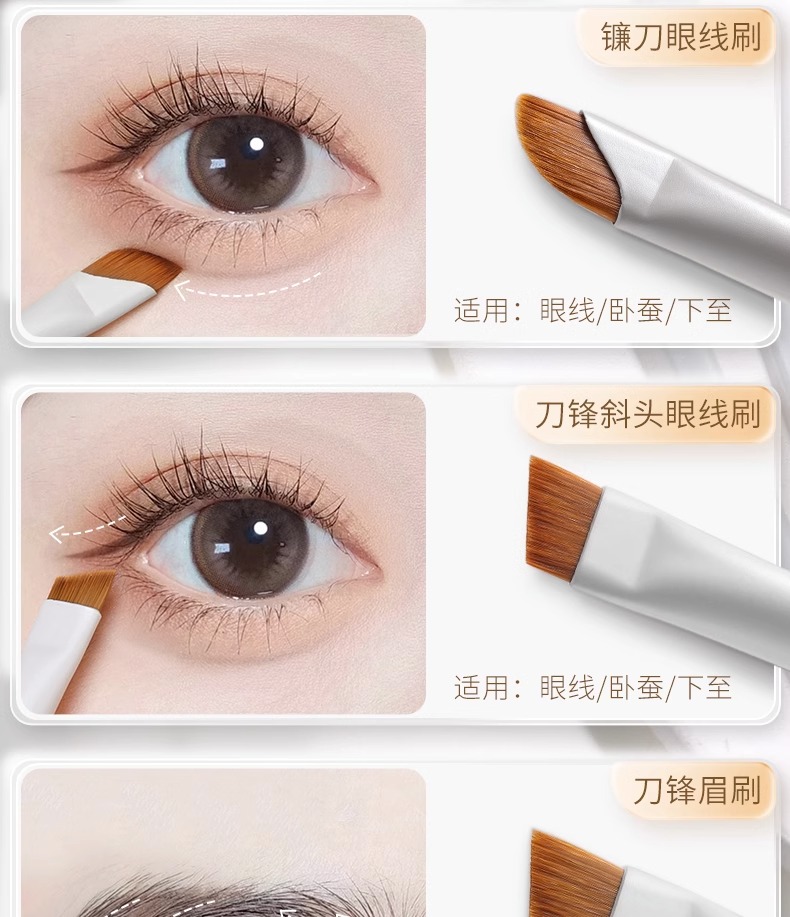 镰刀眼线刷

适用：眼线/卧蚕/下至

刀锋斜头眼线刷

适用：眼线/卧蚕/下至

刀锋眉刷