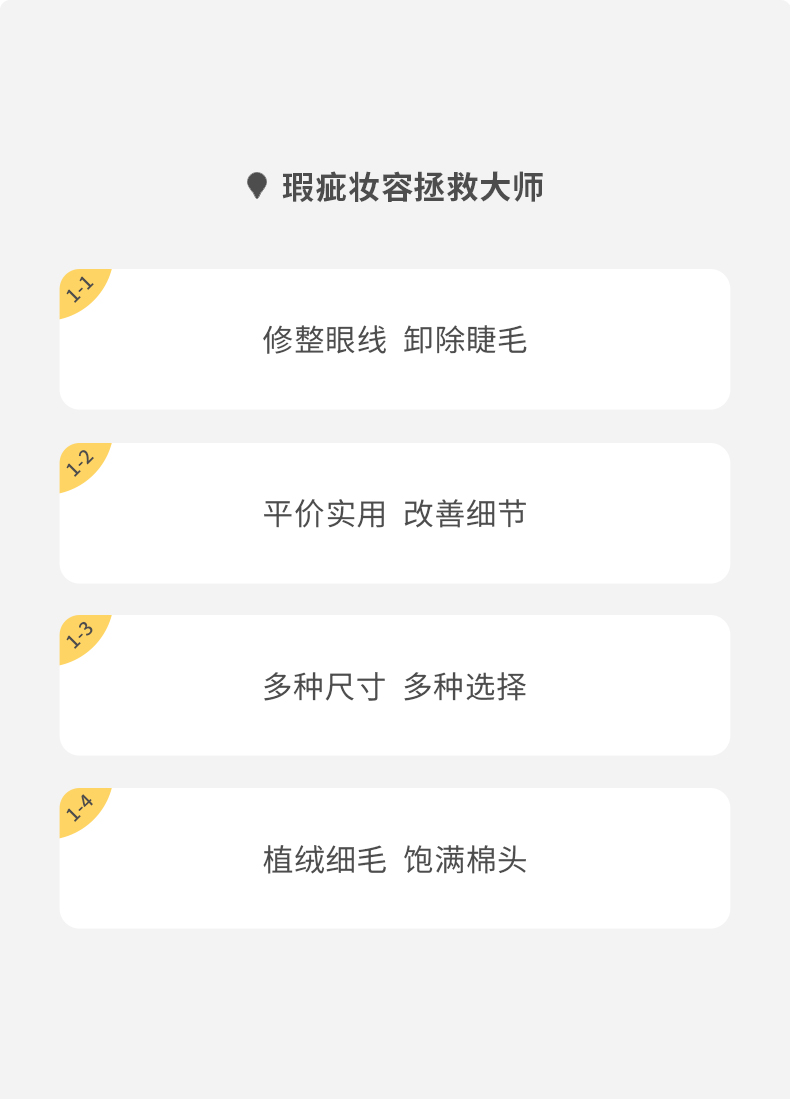 瑕疵妆容拯救大师

1-1

修整眼线 卸除睫毛

1-2

平价实用 改善细节

1-3

多种尺寸 多种选择

1-4

植绒细毛 饱满棉头