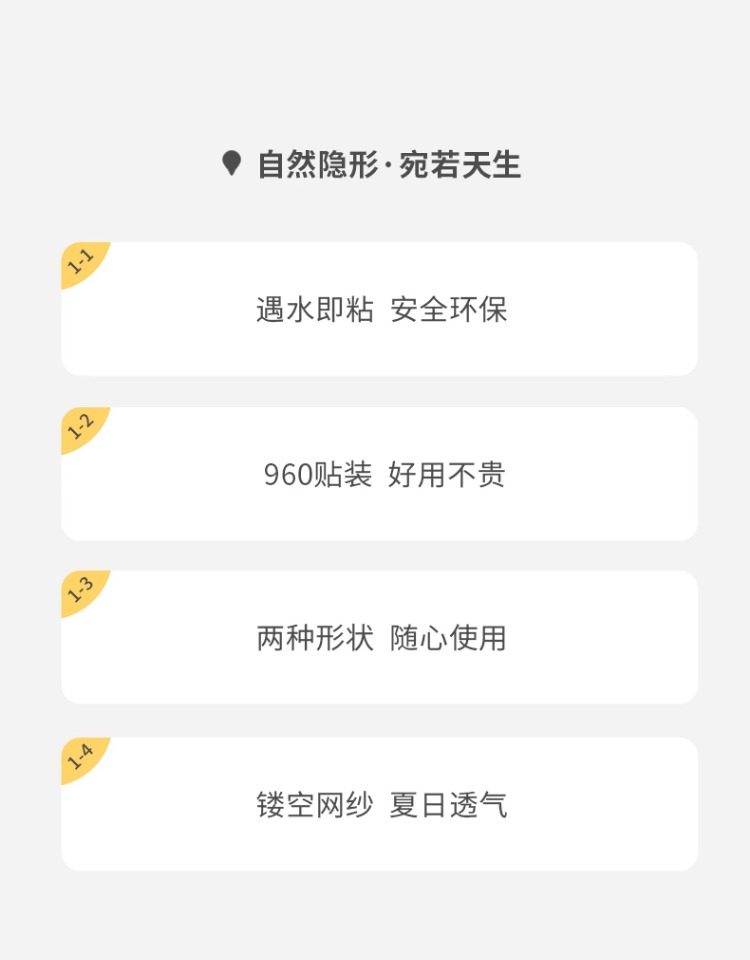 自然隐形·宛若天生

1-1

遇水即粘 安全环保

1-2

960贴装 好用不贵

1-3

两种形状 随心使用

1-4

镂空网纱 夏日透气