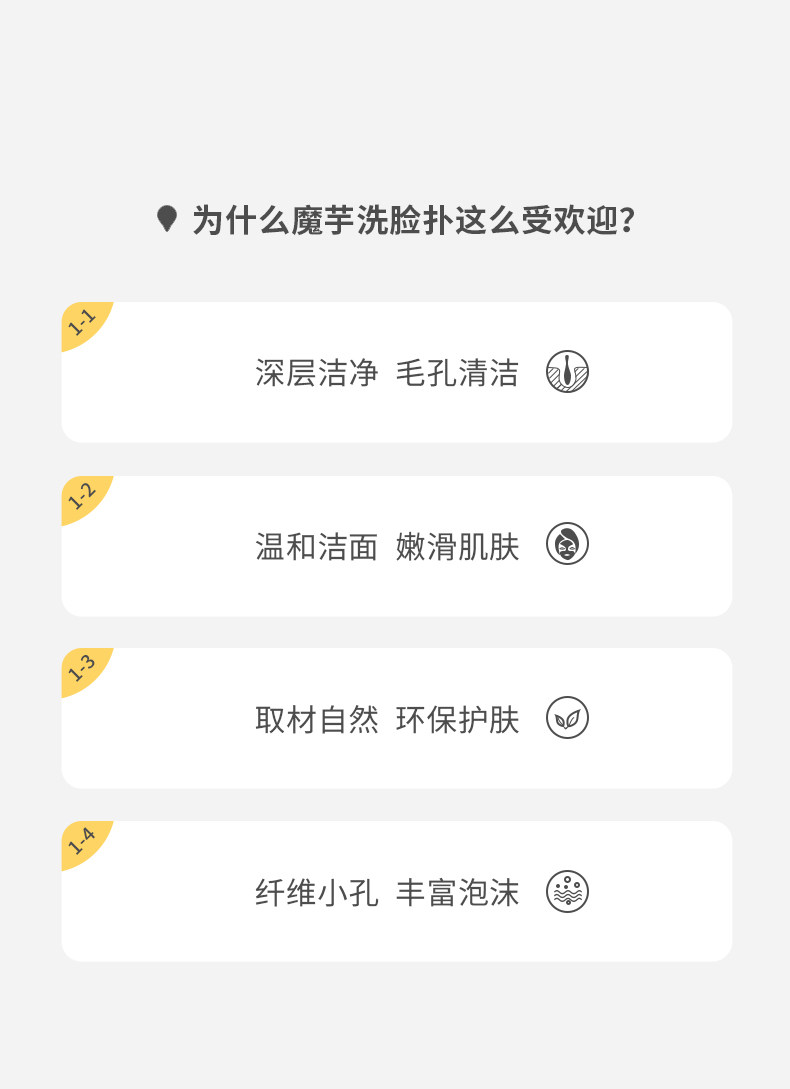 为什么魔芋洗脸扑这么受欢迎?

1-1

深层洁净 毛孔清洁

1-2

温和洁面 嫩滑肌肤

1-3

取材自然 环保护肤

1-4

纤维小孔 丰富泡沫