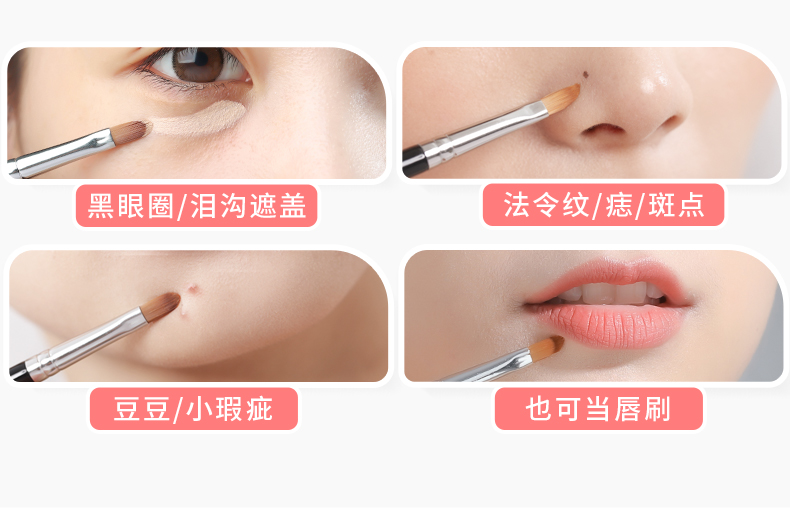 黑眼圈/泪沟遮盖

法令纹/痣/斑点

豆豆/小瑕疵

也可当唇刷