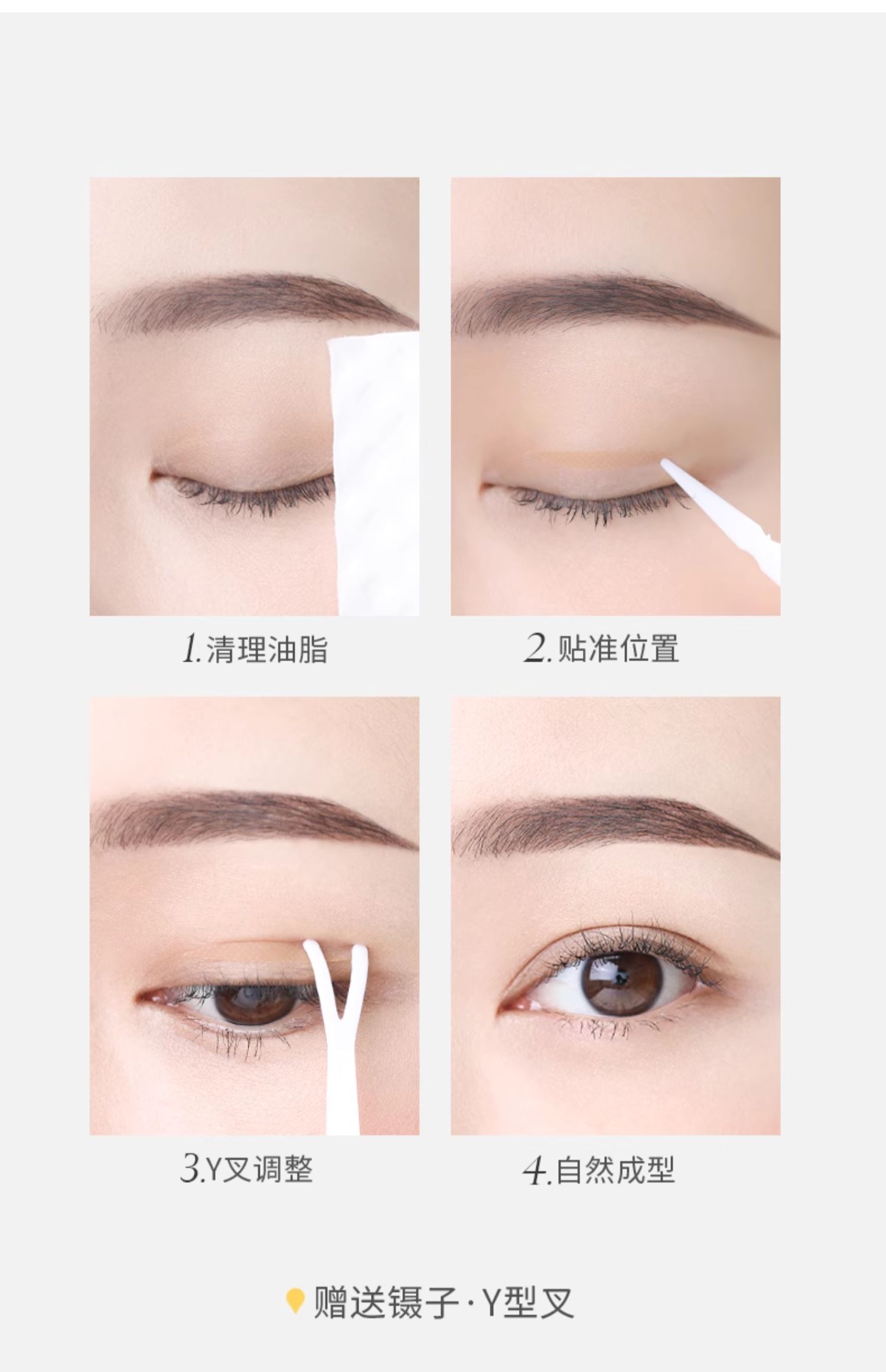 1.清理油脂

2.贴准位置

3.Y叉调整

4.自然成型

赠送镊子·Y型叉