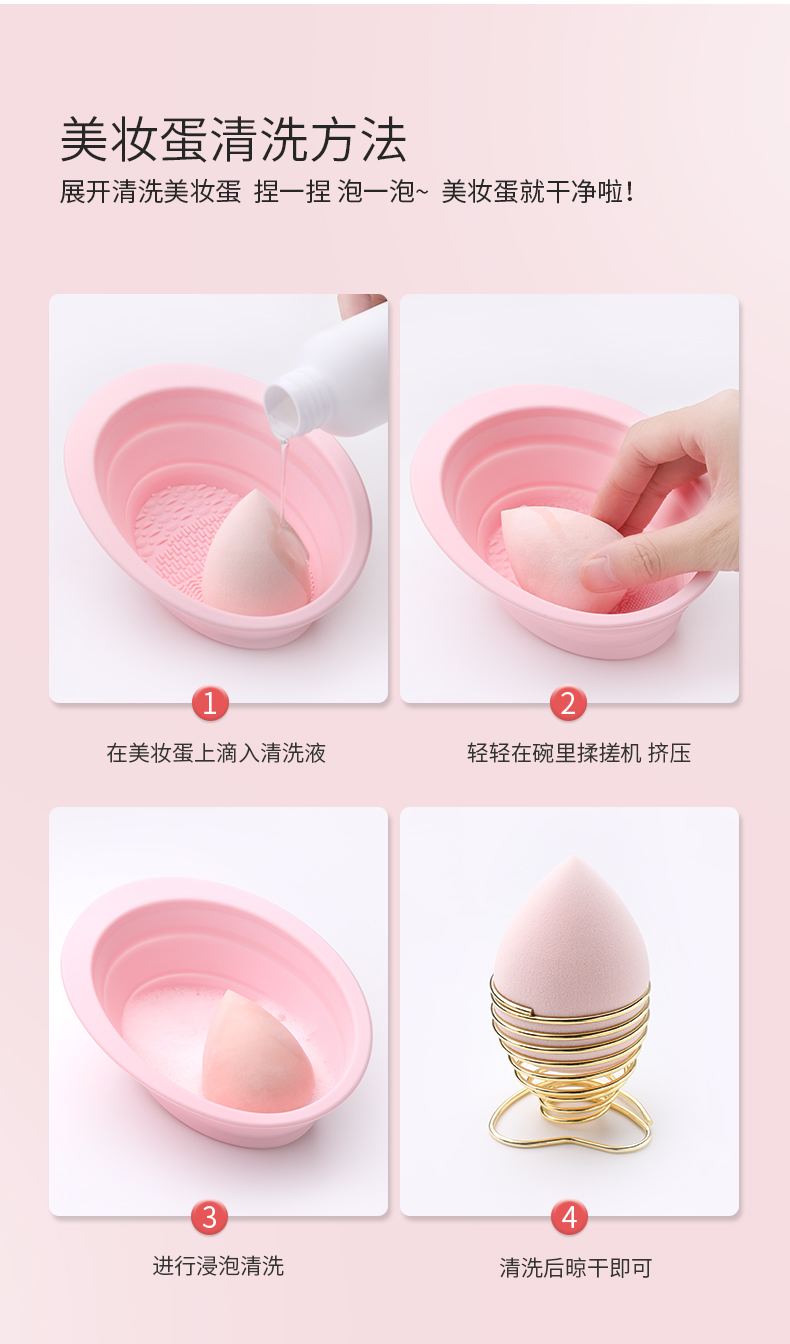 美妆蛋清洗方法

展开清洗美妆蛋 捏一捏 泡一泡~ 美妆蛋就干净啦!

1

在美妆蛋上滴入清洗液

2

轻轻在碗里揉搓机 挤压

3

进行浸泡清洗

4

清洗后晾干即可