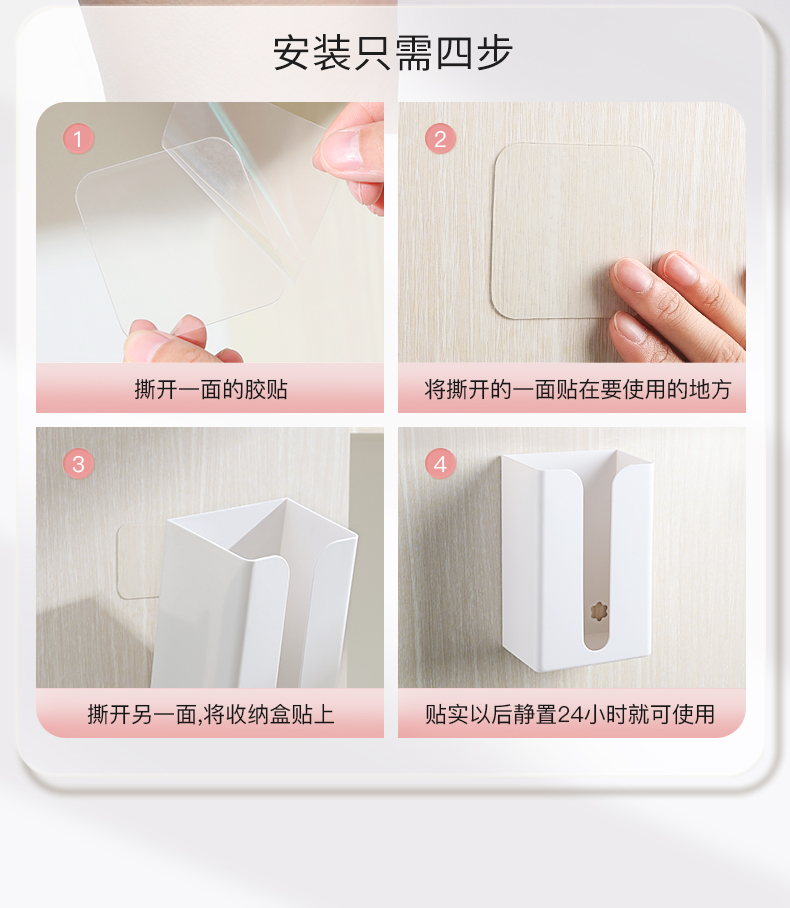 安装只需四步

1

撕开一面的胶贴

2

将撕开的一面贴在要使用的地方

3

撕开另一面,将收纳盒贴上

4

贴实以后静置24小时就可使用