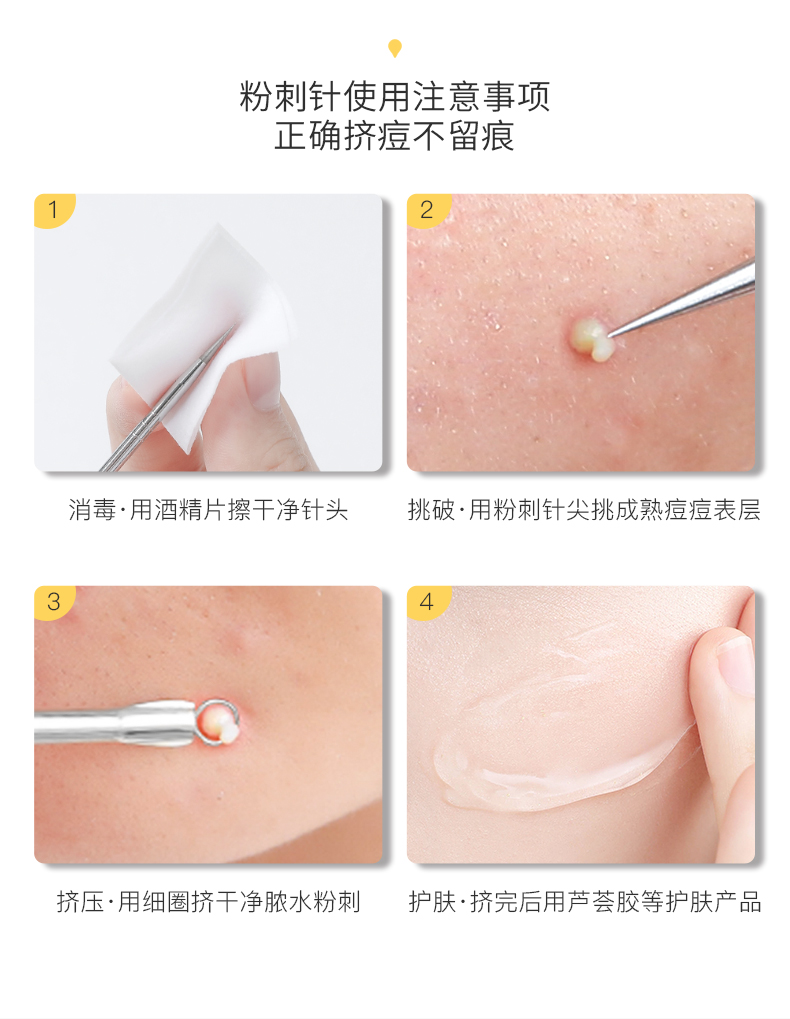 粉刺针使用注意事项
正确挤痘不留痕

1

消毒·用酒精片擦干净针头

2

挑破·用粉刺针尖挑成熟痘痘表层

3

挤压·用细圈挤干净脓水粉刺

4

护肤·挤完后用芦荟胶等护肤产品