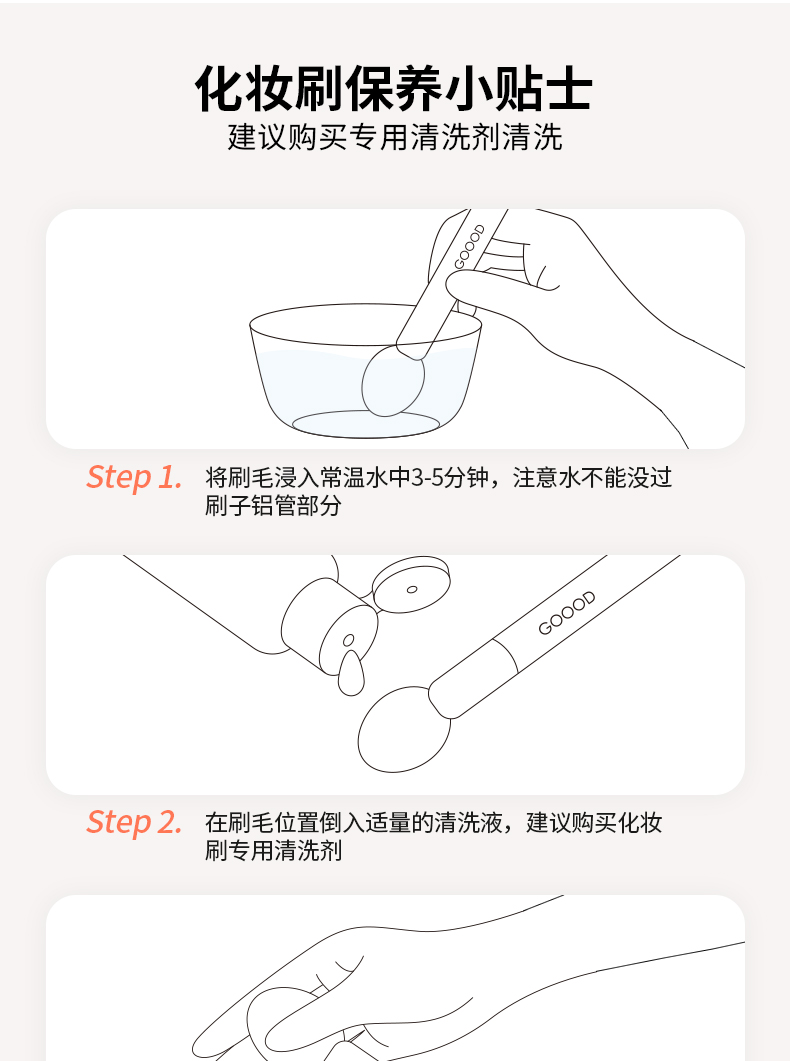 化妆刷保养小贴士
建议购买专用清洗剂清洗

GOOOD

Step 1. 将刷毛浸入常温水中3-5分钟，注意水不能没过刷子铝管部分

GOOOD

Step 2. 在刷毛位置倒入适量的清洗液，建议购买化妆刷专用清洗剂