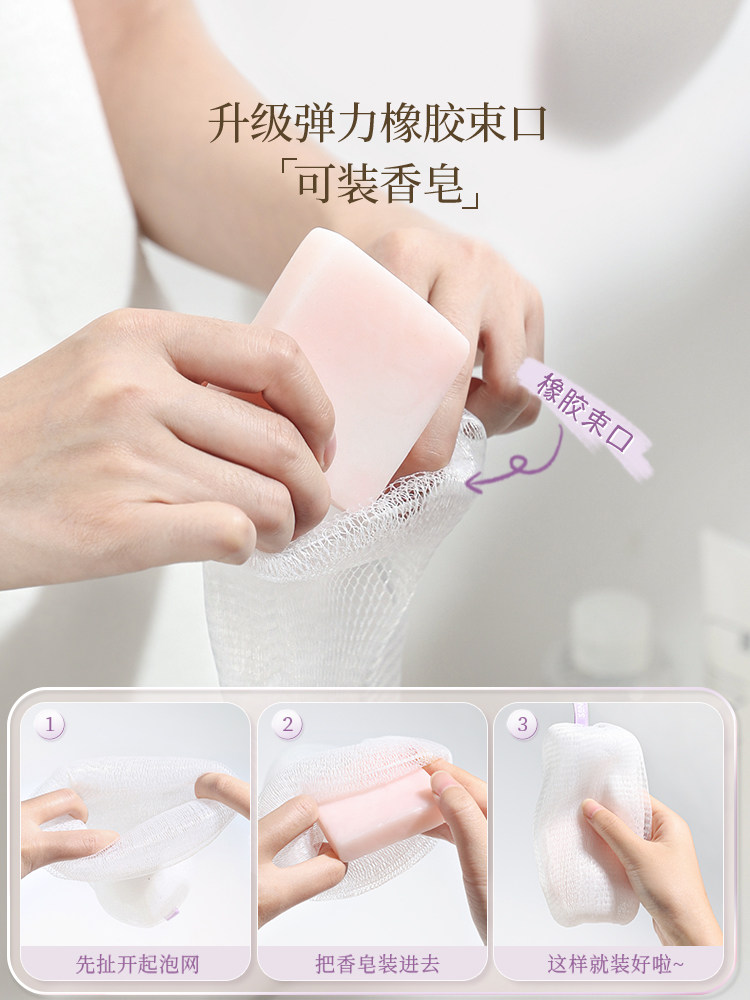 升级弹力橡胶束口
「可装香皂」

橡胶束口

1
先扯开起泡网

2
把香皂装进去

3
这样就装好啦~