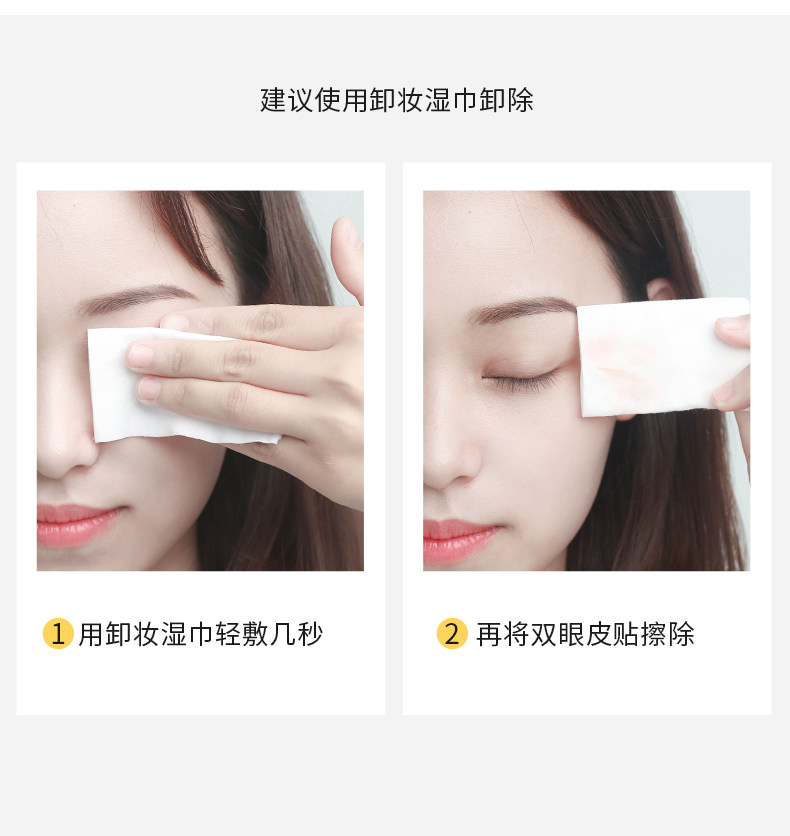 建议使用卸妆湿巾卸除

1 用卸妆湿巾轻敷几秒

2 再将双眼皮贴擦除