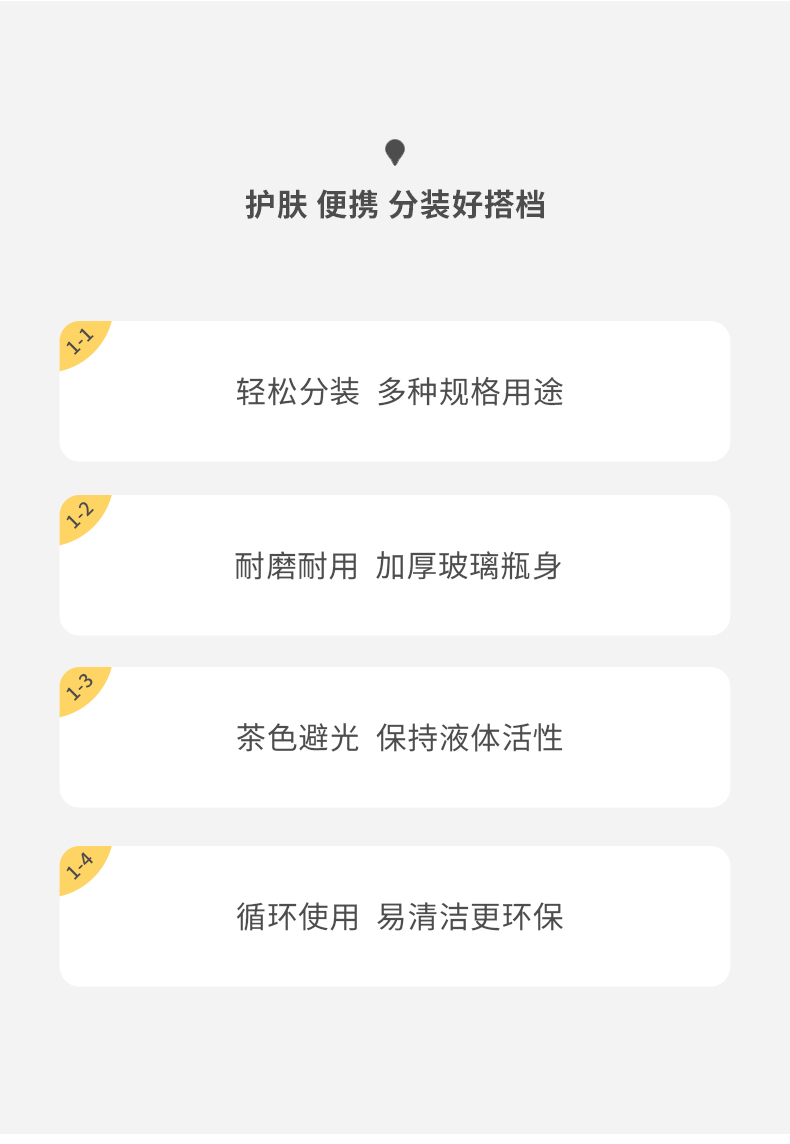 护肤 便携 分装好搭档

1-1

轻松分装 多种规格用途

1-2

耐磨耐用 加厚玻璃瓶身

1-3

茶色避光 保持液体活性

1-4

循环使用 易清洁更环保