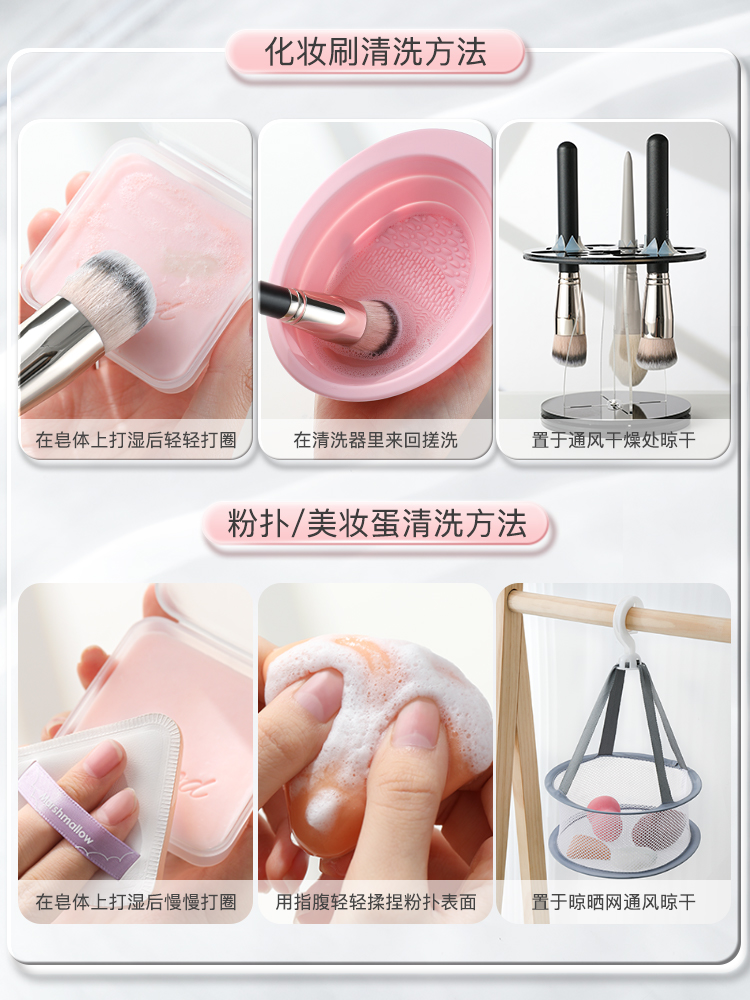 化妆刷清洗方法

在皂体上打湿后轻轻打圈

在清洗器里来回搓洗

置于通风干燥处晾干

粉扑/美妆蛋清洗方法

marshmallow

在皂体上打湿后慢慢打圈

用指腹轻轻揉捏粉扑表面

置于晾晒网通风晾干