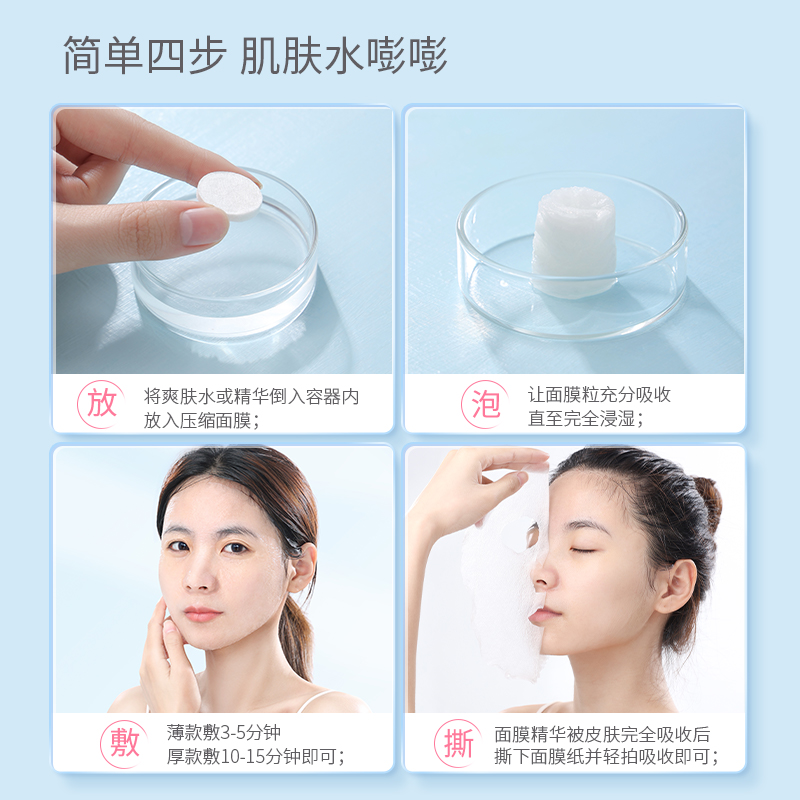 简单四步 肌肤水嘭嘭

放
将爽肤水或精华倒入容器内
放入压缩面膜；

泡
让面膜粒充分吸收
直至完全浸湿；

敷
薄款敷3-5分钟
厚款敷10-15分钟即可；

撕
面膜精华被皮肤完全吸收后
撕下面膜纸并轻拍吸收即可；