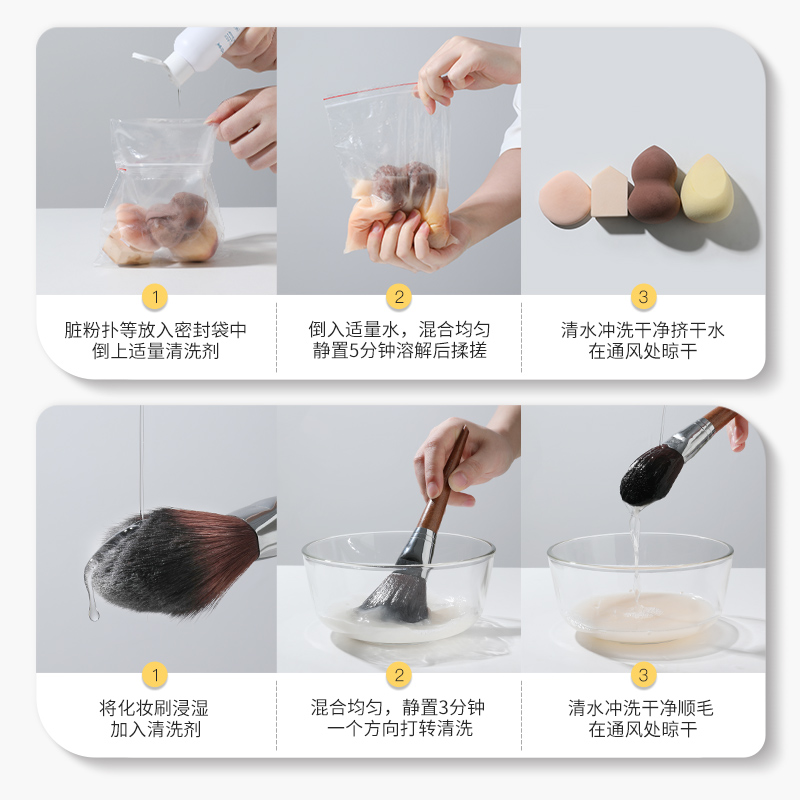 1

脏粉扑等放入密封袋中
倒上适量清洗剂

2

倒入适量水，混合均匀
静置5分钟溶解后揉搓

3

清水冲洗干净挤干水
在通风处晾干

1

将化妆刷浸湿
加入清洗剂

2

混合均匀，静置3分钟
一个方向打转清洗

3

清水冲洗干净顺毛
在通风处晾干