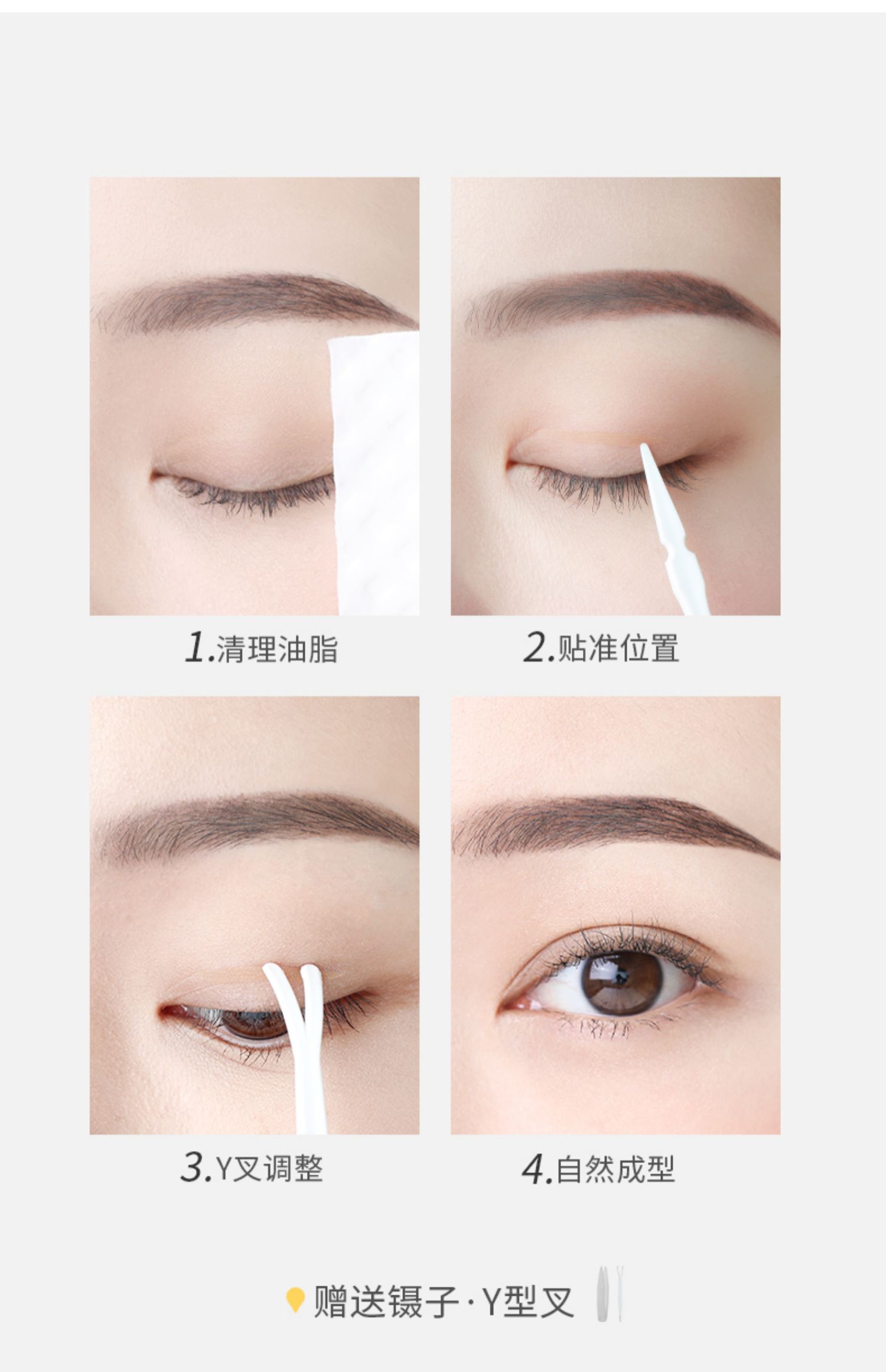 1.清理油脂

2.贴准位置

3.Y叉调整

4.自然成型

赠送镊子·Y型叉