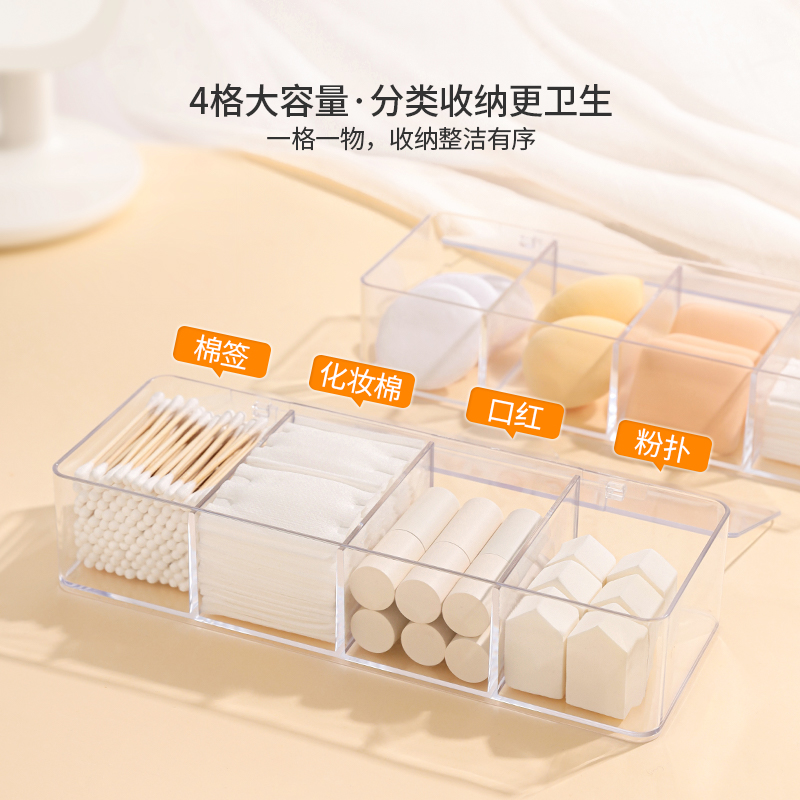 4格大容量·分类收纳更卫生
一格一物，收纳整洁有序

棉签
化妆棉
口红
粉扑