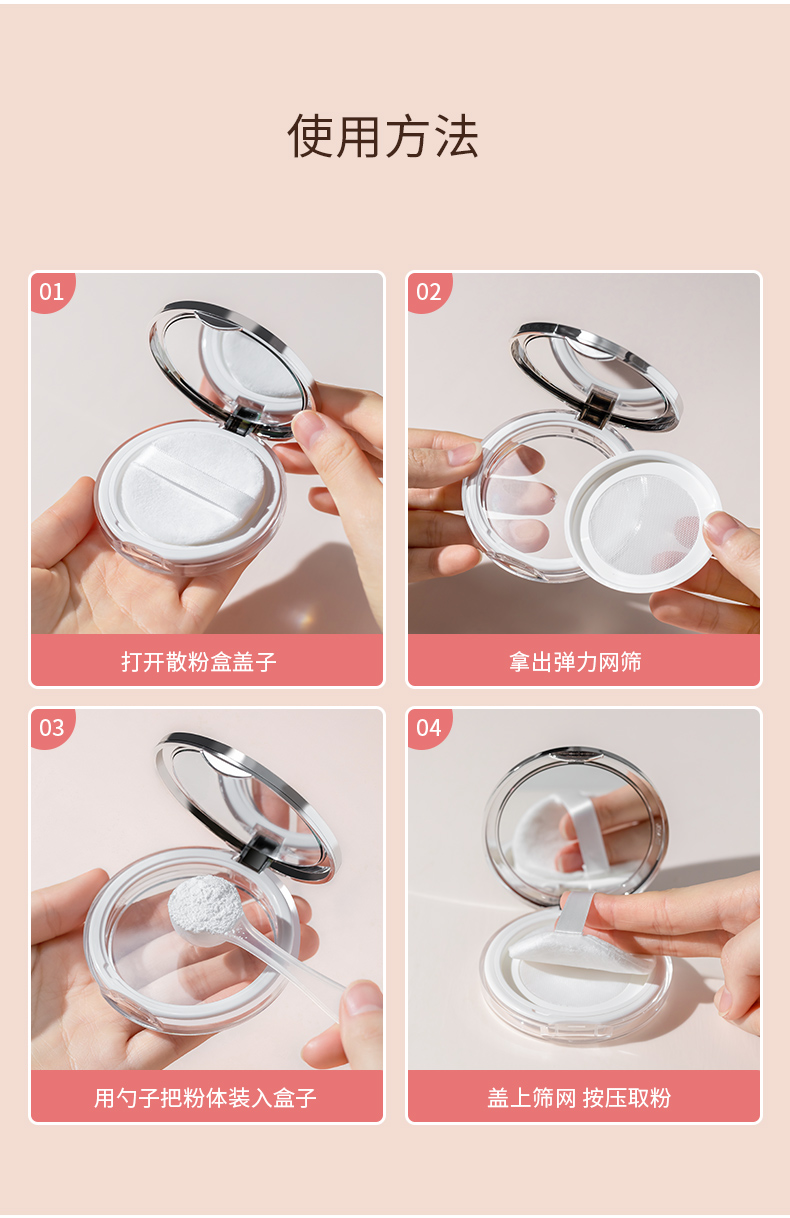 使用方法

01

打开散粉盒盖子

02

拿出弹力网筛

03

用勺子把粉体装入盒子

04

盖上筛网 按压取粉