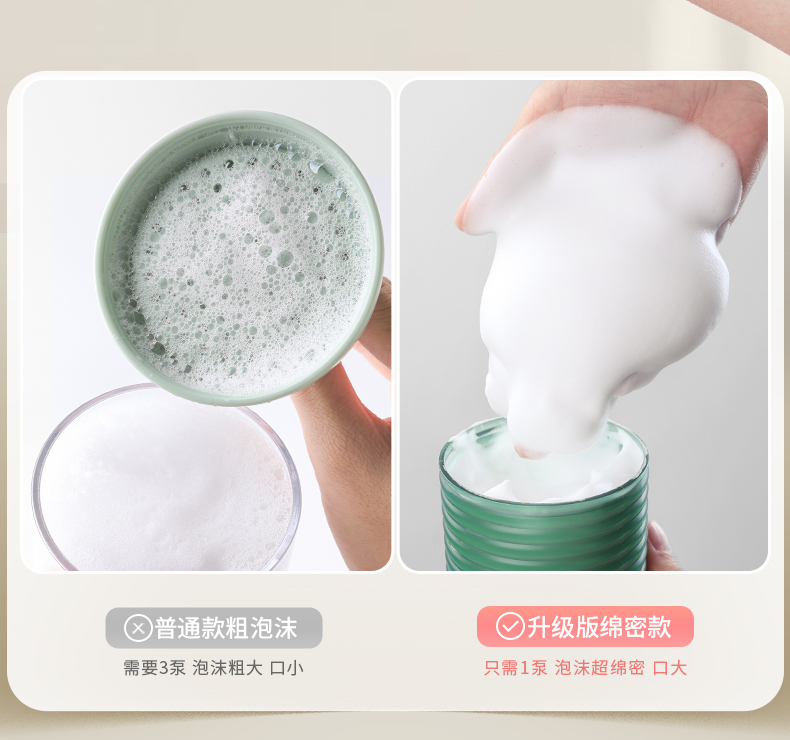 普通款粗泡沫
需要3泵 泡沫粗大 口小

升级版绵密款
只需1泵 泡沫超绵密 口大