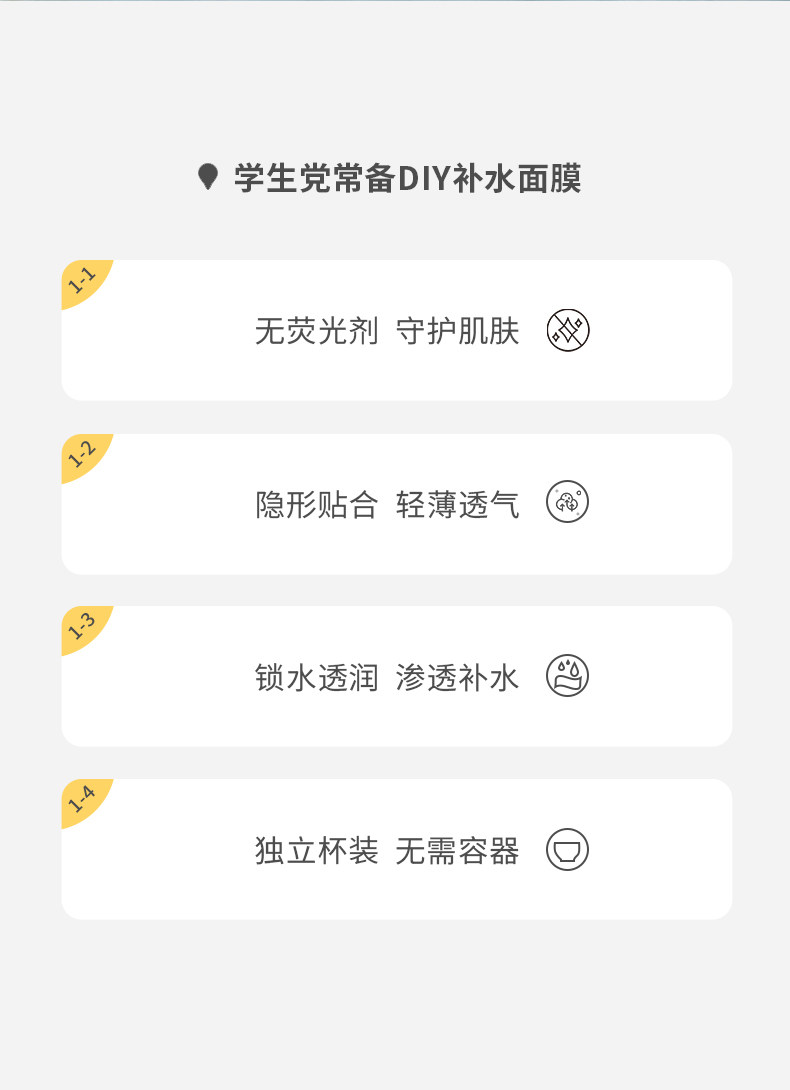 学生党常备DIY补水面膜

1-1

无荧光剂 守护肌肤

1-2

隐形贴合 轻薄透气

1-3

锁水透润 渗透补水

1-4

独立杯装 无需容器