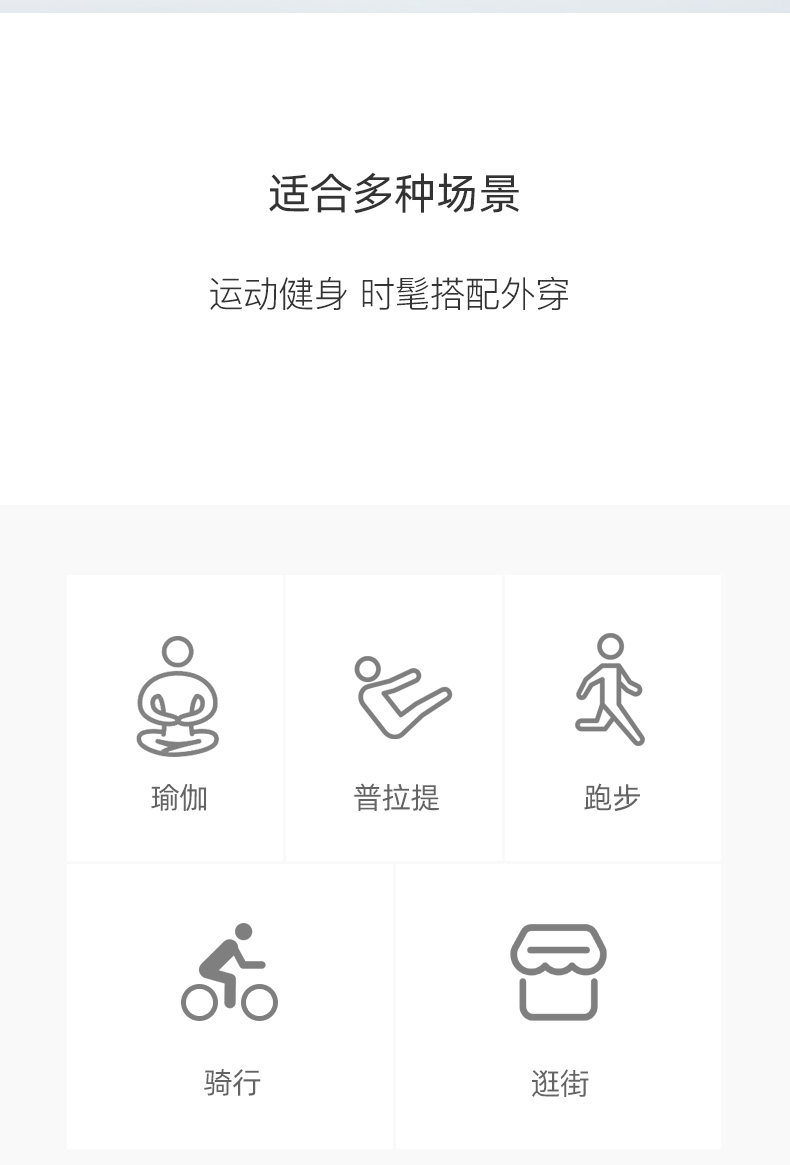 适合多种场景

运动健身 时髦搭配外穿

瑜伽

普拉提

跑步

骑行

逛街