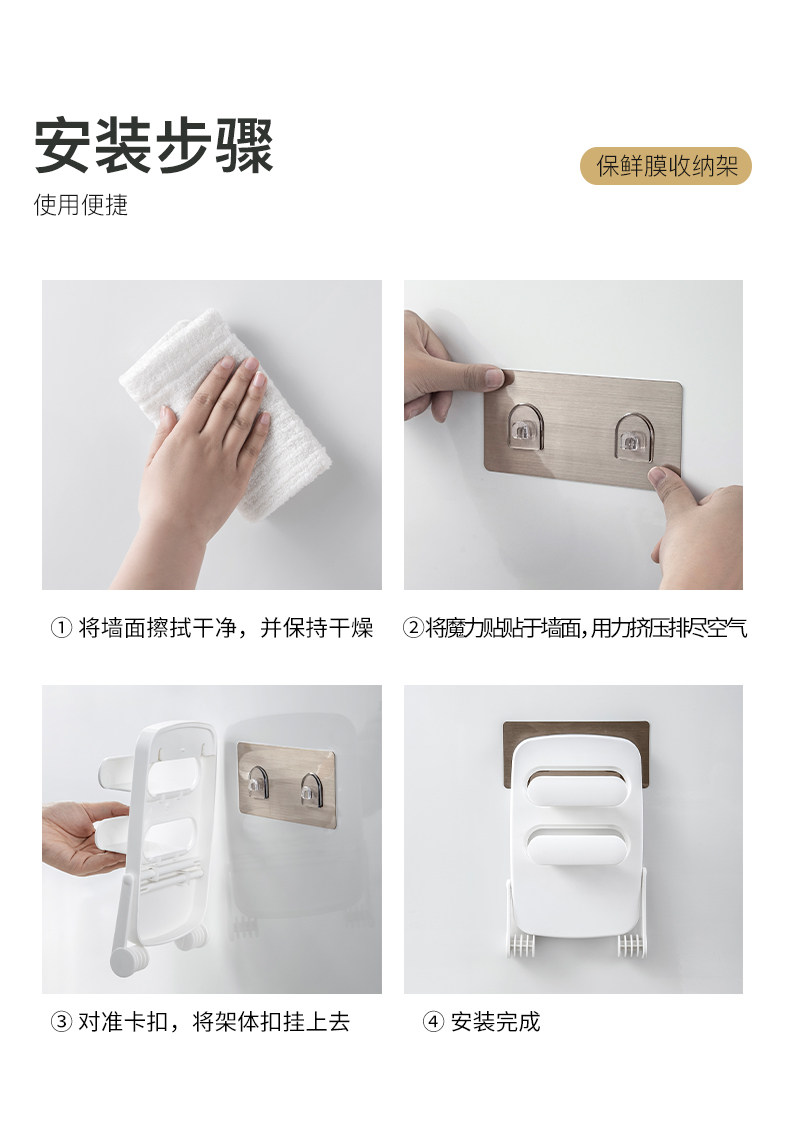 安装步骤

使用便捷

保鲜膜收纳架

① 将墙面擦拭干净，并保持干燥

②将魔力贴贴于墙面,用力挤压排尽空气

③ 对准卡扣，将架体扣挂上去

④ 安装完成