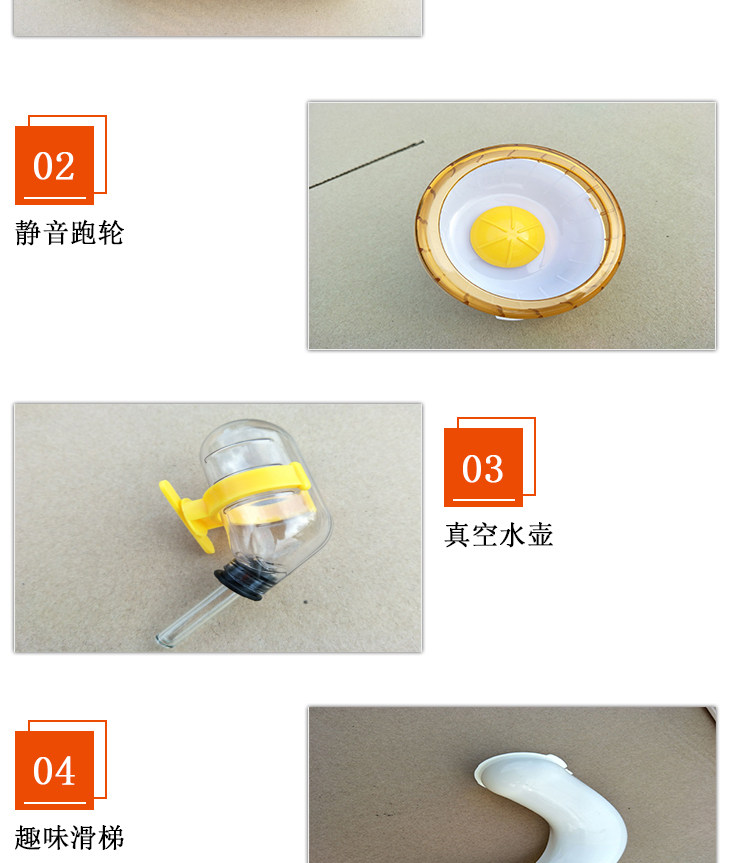 02

静音跑轮

03

真空水壶

04

趣味滑梯