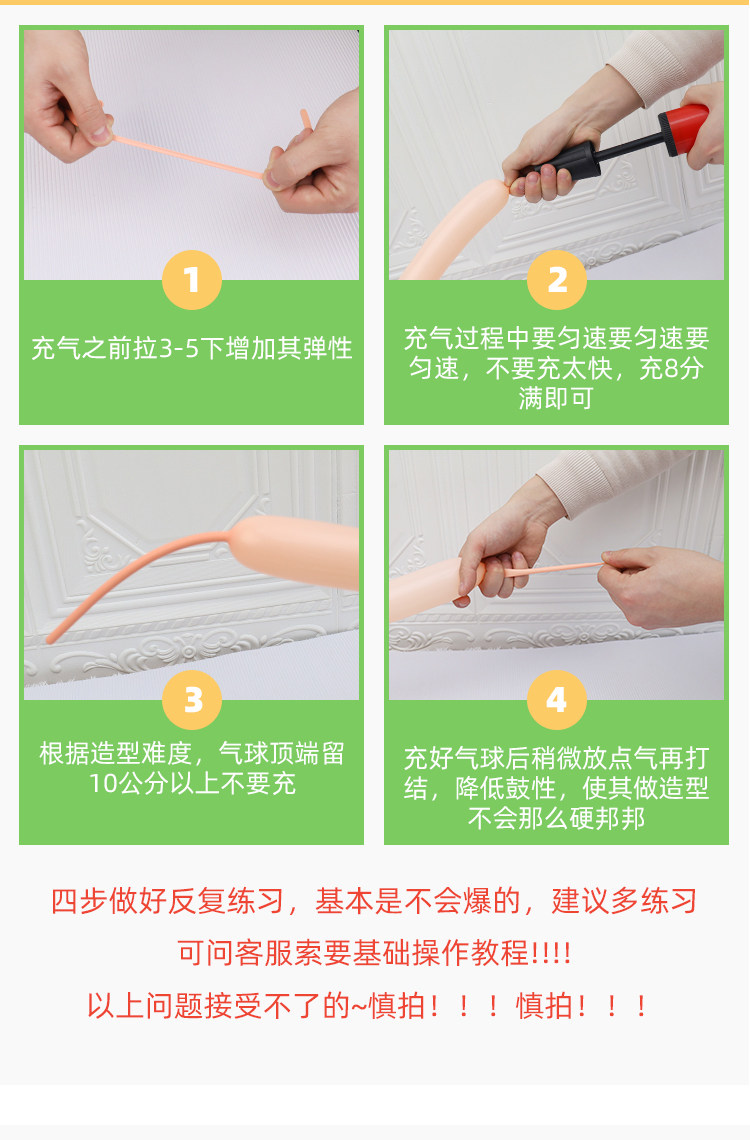 1

充气之前拉3-5下增加其弹性

2

充气过程中要匀速要匀速要匀速，不要充太快，充8分满即可

3

根据造型难度，气球顶端留10公分以上不要充

4

充好气球后稍微放点气再打结，降低鼓性，使其做造型不会那么硬邦邦

四步做好反复练习，基本是不会爆的，建议多练习

可问客服索要基础操作教程!!!!

以上问题接受不了的~慎拍！！！慎拍！！！