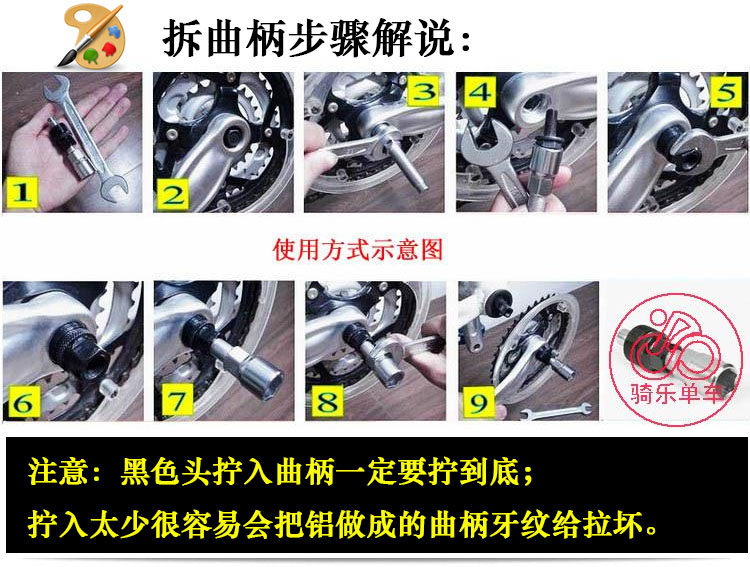 拆曲柄步骤解说:

1

2

3

4

5

使用方式示意图

6

7

8

9

骑乐单车

注意：黑色头拧入曲柄一定要拧到底；
拧入太少很容易会把铝做成的曲柄牙纹给拉坏。