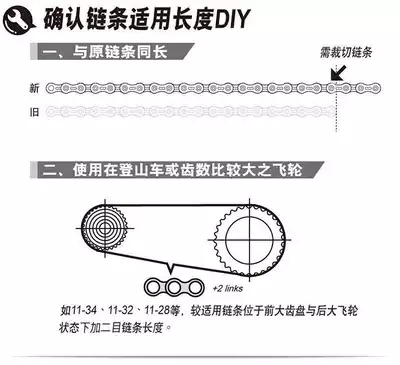 确认链条适用长度DIY

一、与原链条同长

需裁切链条

新

旧

二、使用在登山车或齿数比较大之飞轮

+2 links

如11-34、11-32、11-28等，较适用链条位于前大齿盘与后大飞轮状态下加二目链条长度。