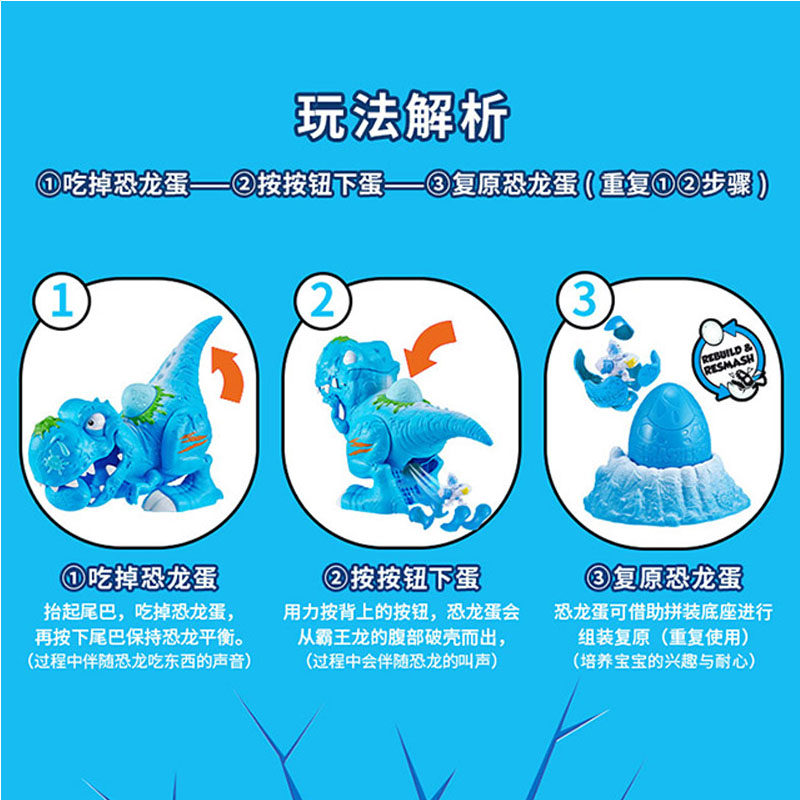 玩法解析

①吃掉恐龙蛋——②按按钮下蛋——③复原恐龙蛋（重复①②步骤）

1

2

3

REBUILD & RESMASH

①吃掉恐龙蛋

抬起尾巴，吃掉恐龙蛋，再按下尾巴保持恐龙平衡。

（过程中伴随恐龙吃东西的声音）

②按按钮下蛋

用力按背上的按钮，恐龙蛋会从霸王龙的腹部破壳而出，

（过程中会伴随恐龙的叫声）

③复原恐龙蛋

恐龙蛋可借助拼装底座进行组装复原（重复使用）

（培养宝宝的兴趣与耐心）