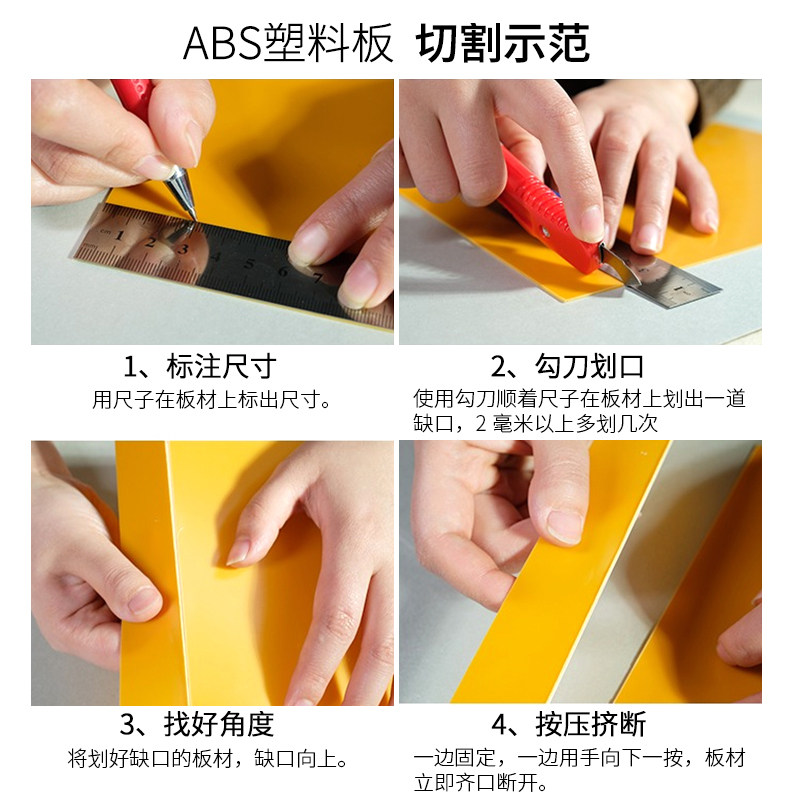 ABS塑料板 切割示范

cm 1 2 3 4 5 6 7

1、标注尺寸
用尺子在板材上标出尺寸。

2、勾刀划口
使用勾刀顺着尺子在板材上划出一道缺口，2 毫米以上多划几次

3、找好角度
将划好缺口的板材，缺口向上。

4、按压挤断
一边固定，一边用手向下一按，板材立即齐口断开。