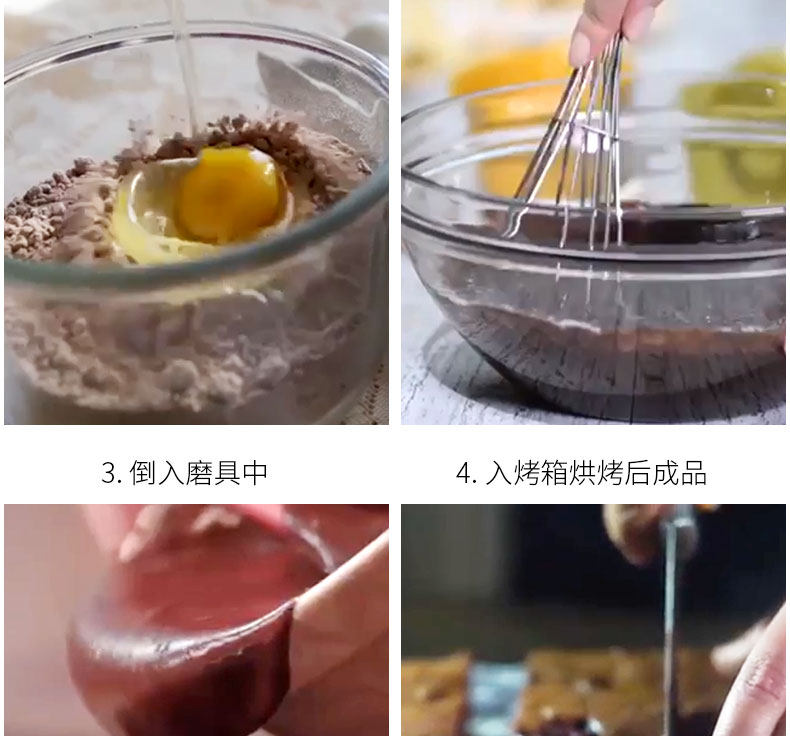 3. 倒入磨具中

4. 入烤箱烘烤后成品