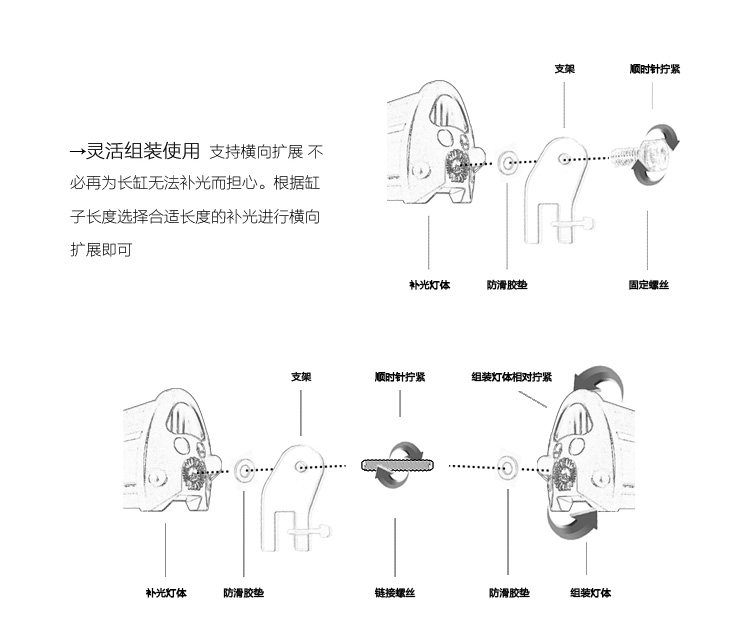 →灵活组装使用 支持横向扩展 不必再为长缸无法补光而担心。根据缸子长度选择合适长度的补光进行横向扩展即可

支架
顺时针拧紧
补光灯体
防滑胶垫
固定螺丝

支架
顺时针拧紧
组装灯体相对拧紧
补光灯体
防滑胶垫
链接螺丝
防滑胶垫
组装灯体