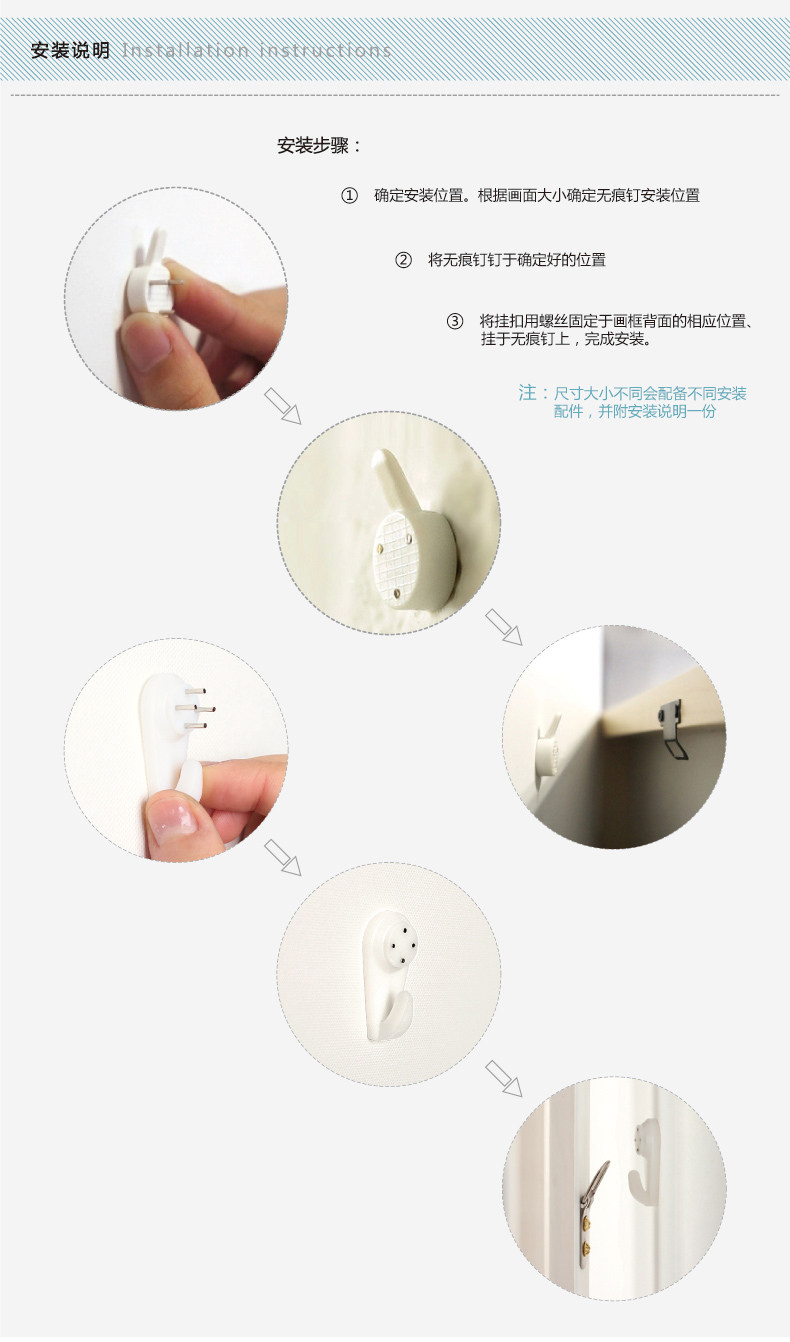 安装说明 Installation instructions

安装步骤：

① 确定安装位置。根据画面大小确定无痕钉安装位置

② 将无痕钉钉于确定好的位置

③ 将挂扣用螺丝固定于画框背面的相应位置、挂于无痕钉上，完成安装。

注：尺寸大小不同会配备不同安装配件，并附安装说明一份