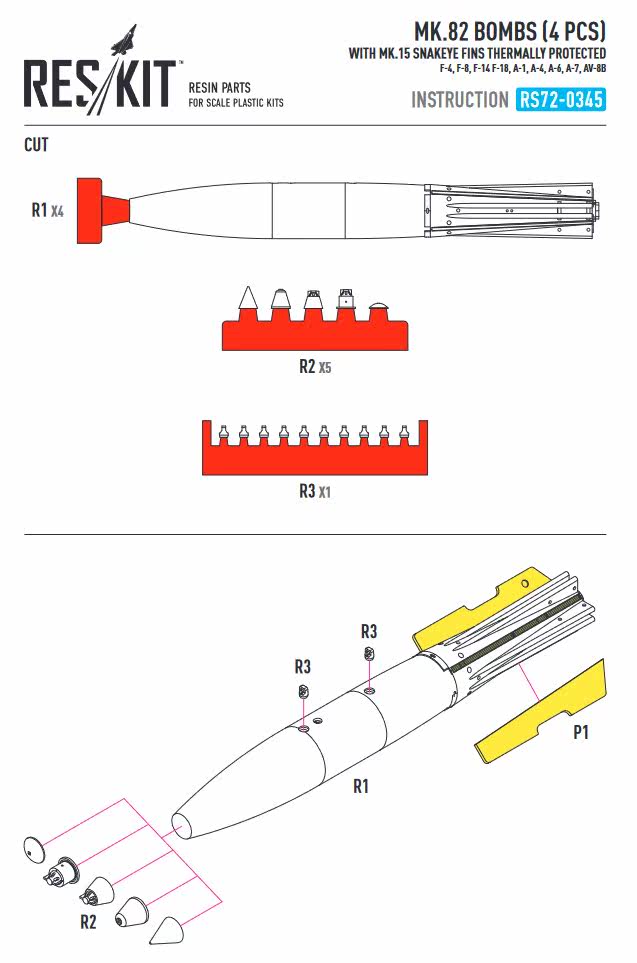 RES/KIT™
RESIN PARTS
FOR SCALE PLASTIC KITS

MK.82 BOMBS (4 PCS)
WITH MK.15 SNAKEYE FINS THERMALLY PROTECTED
F-4, F-8, F-14 F-18, A-1, A-4, A-6, A-7, AV-8B

INSTRUCTION RS72-0345

CUT

R1 X4

R2 X5

R3 X1

R3

R3

P1

R1

R2