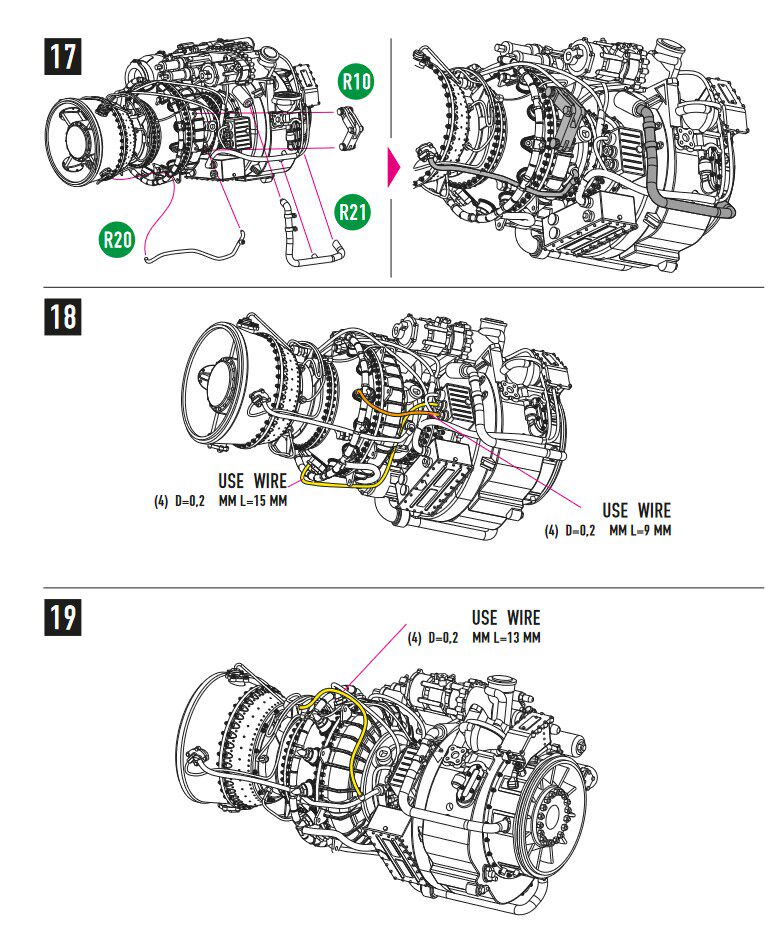 17

R10

R21

R20

18

USE WIRE
(4) D=0,2 MM L=15 MM

USE WIRE
(4) D=0,2 MM L=9 MM

19

USE WIRE
(4) D=0,2 MM L=13 MM