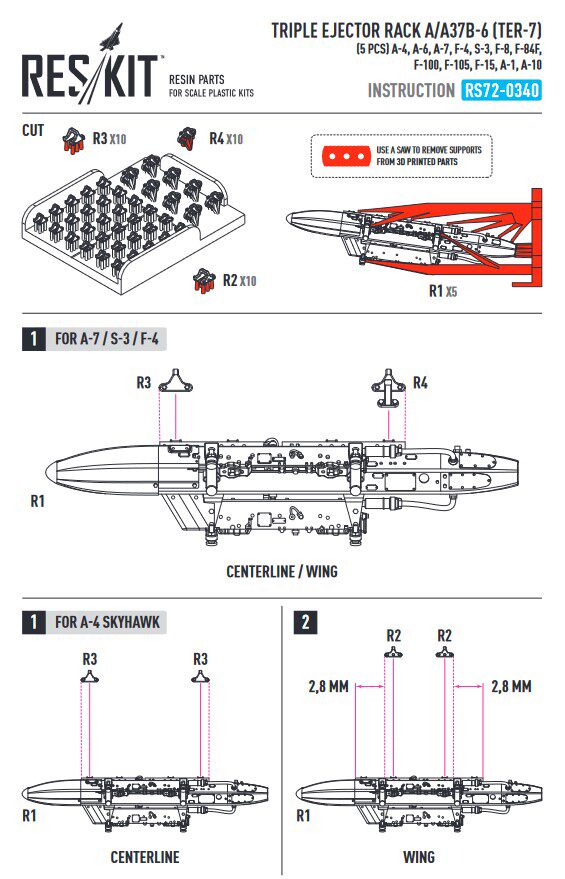 RES/KIT
RESIN PARTS
FOR SCALE PLASTIC KITS

TRIPLE EJECTOR RACK A/A37B-6 (TER-7)
(5 PCS) A-4, A-6, A-7, F-4, S-3, F-8, F-84F, F-100, F-105, F-15, A-1, A-10

INSTRUCTION RS72-0340

CUT
R3 X10
R4 X10
R2 X10

USE A SAW TO REMOVE SUPPORTS FROM 3D PRINTED PARTS

R1 X5

1 FOR A-7 / S-3 / F-4

R3
R4
R1

CENTERLINE / WING

1 FOR A-4 SKYHAWK

R3
R3
R1

CENTERLINE

2

R2
R2
2,8 MM
2,8 MM
R1

WING