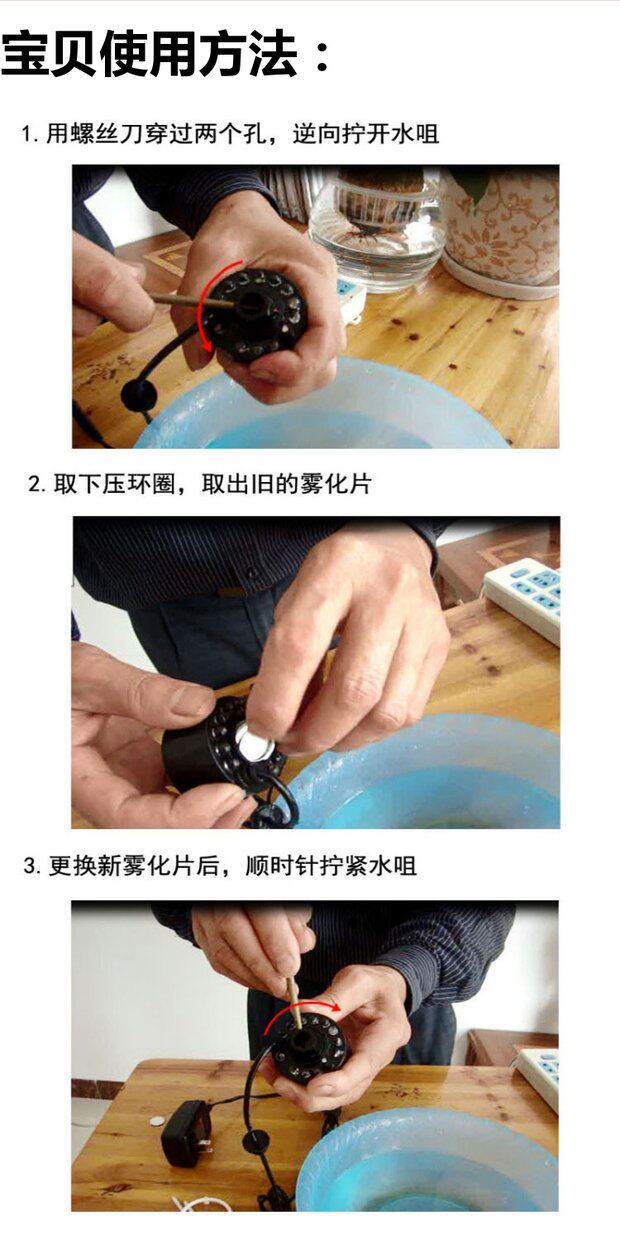 宝贝使用方法：

1. 用螺丝刀穿过两个孔，逆向拧开水咀

2. 取下压环圈，取出旧的雾化片

3. 更换新雾化片后，顺时针拧紧水咀