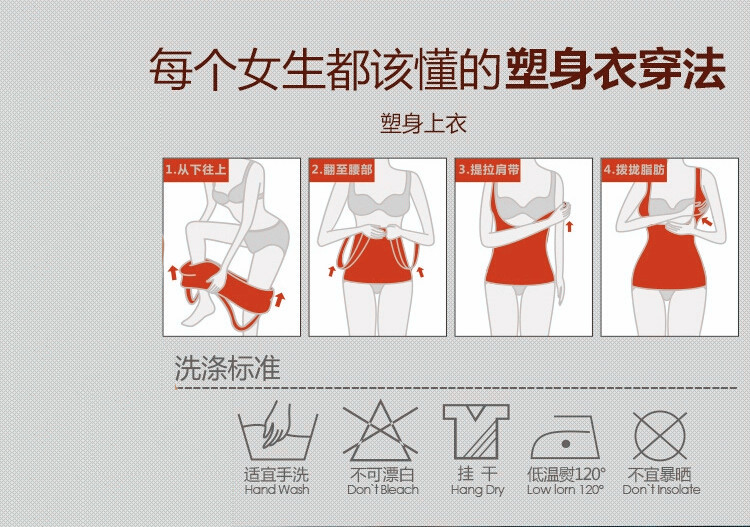 每个女生都该懂的塑身衣穿法

塑身上衣

1.从下往上

2.翻至腰部

3.提拉肩带

4.拨拢脂肪

洗涤标准

适宜手洗
Hand Wash

不可漂白
Don`t Bleach

挂 干
Hang Dry

低温熨120°
Low lorn 120°

不宜暴晒
Don`t Insolate