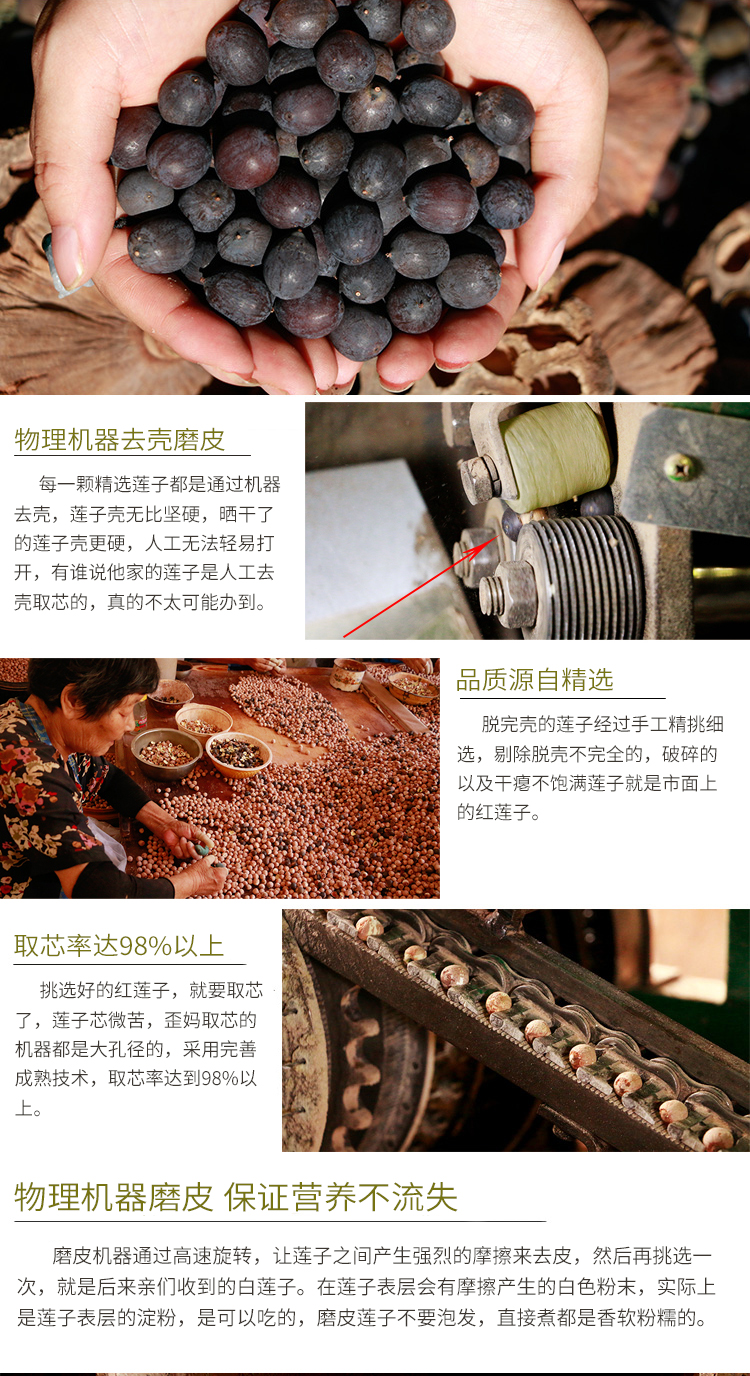 物理机器去壳磨皮

每一颗精选莲子都是通过机器去壳，莲子壳无比坚硬，晒干了的莲子壳更硬，人工无法轻易打开，有谁说他家的莲子是人工去壳取芯的，真的不太可能办到。

品质源自精选

脱完壳的莲子经过手工精挑细选，剔除脱壳不完全的，破碎的以及干瘪不饱满莲子就是市面上的红莲子。

取芯率达98%以上

挑选好的红莲子，就要取芯了，莲子芯微苦，歪妈取芯的机器都是大孔径的，采用完善成熟技术，取芯率达到98%以上。

物理机器磨皮 保证营养不流失

磨皮机器通过高速旋转，让莲子之间产生强烈的摩擦来去皮，然后再挑选一次，就是后来亲们收到的白莲子。在莲子表层会有摩擦产生的白色粉末，实际上是莲子表层的淀粉，是可以吃的，磨皮莲子不要泡发，直接煮都是香软粉糯的。