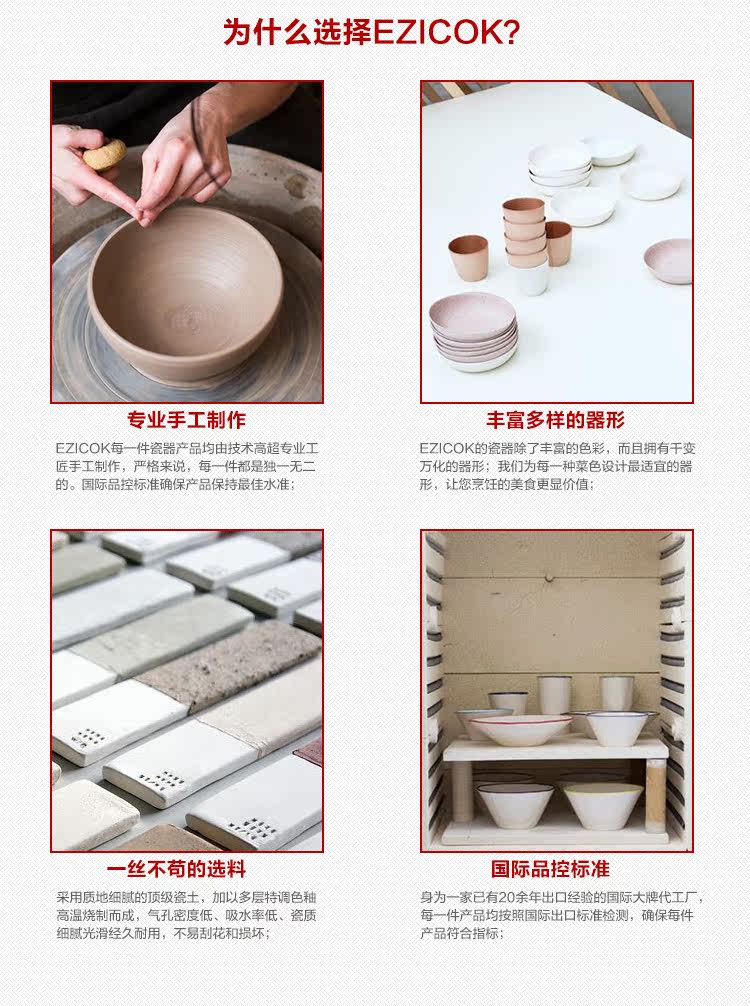 为什么选择EZICOK?

专业手工制作

EZICOK每一件瓷器产品均由技术高超专业工匠手工制作，严格来说，每一件都是独一无二的。国际品控标准确保产品保持最佳水准；

丰富多样的器形

EZICOK的瓷器除了丰富的色彩，而且拥有千变万化的器形；我们为每一种菜色设计最适宜的器形，让您烹饪的美食更显价值；

一丝不苟的选料

采用质地细腻的顶级瓷土，加以多层特调色釉高温烧制而成，气孔密度低、吸水率低、瓷质细腻光滑经久耐用，不易刮花和损坏；

国际品控标准

身为一家已有20余年出口经验的国际大牌代工厂，每一件产品均按照国际出口标准检测，确保每件产品符合指标；