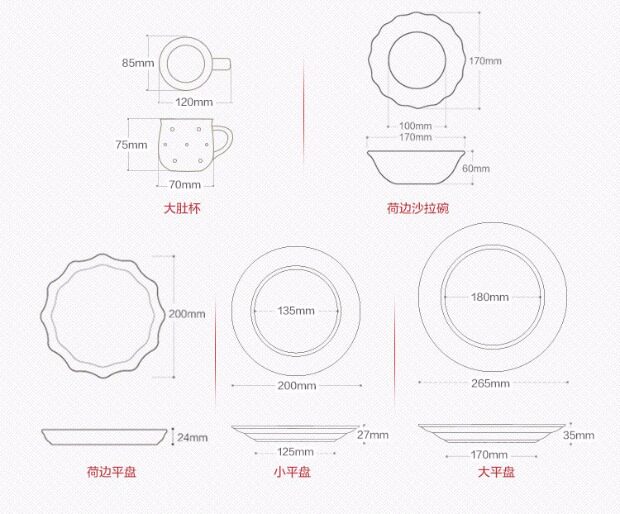 85mm
120mm
75mm
70mm
大肚杯

170mm
100mm
170mm
60mm
荷边沙拉碗

200mm
24mm
荷边平盘

135mm
200mm
27mm
125mm
小平盘

180mm
265mm
35mm
170mm
大平盘